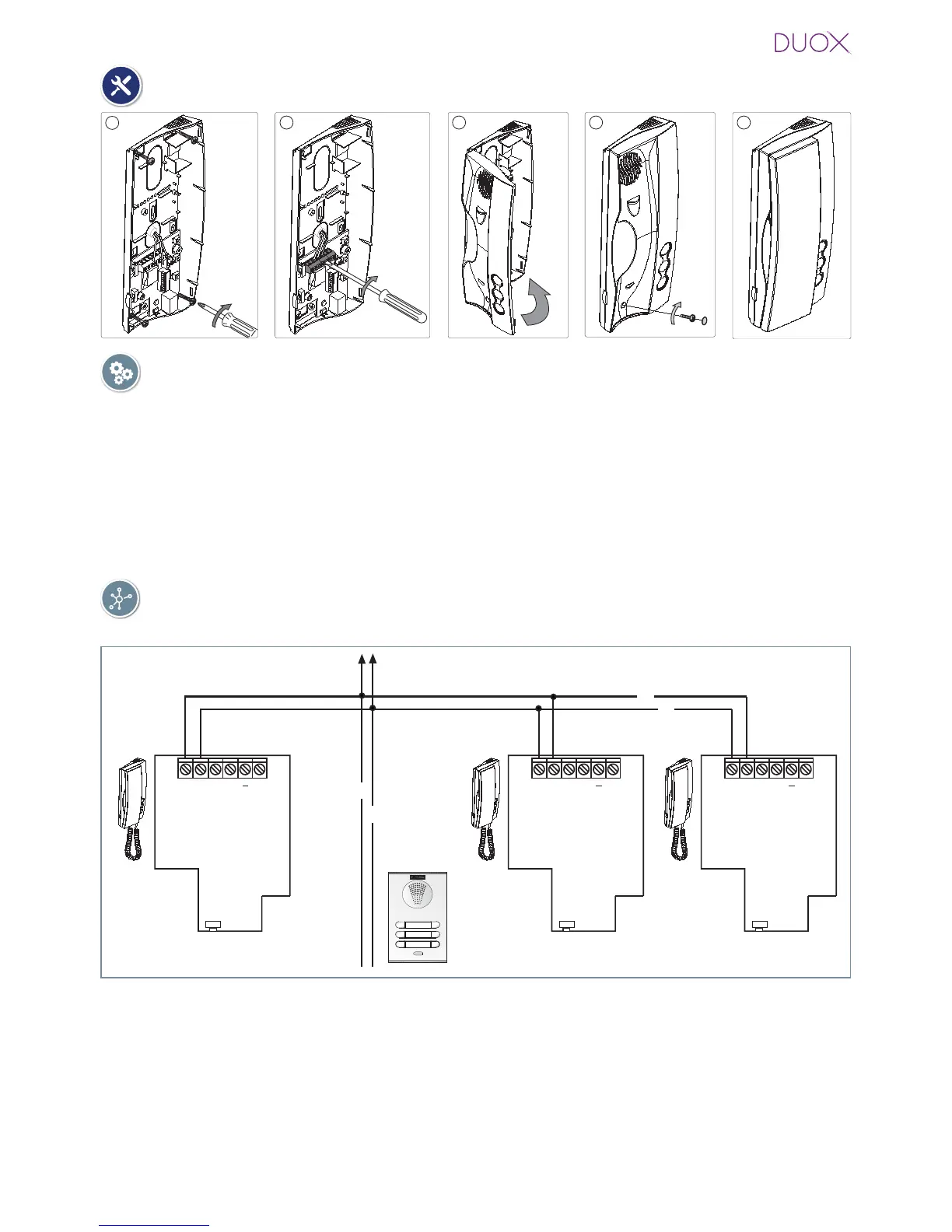 DUOX