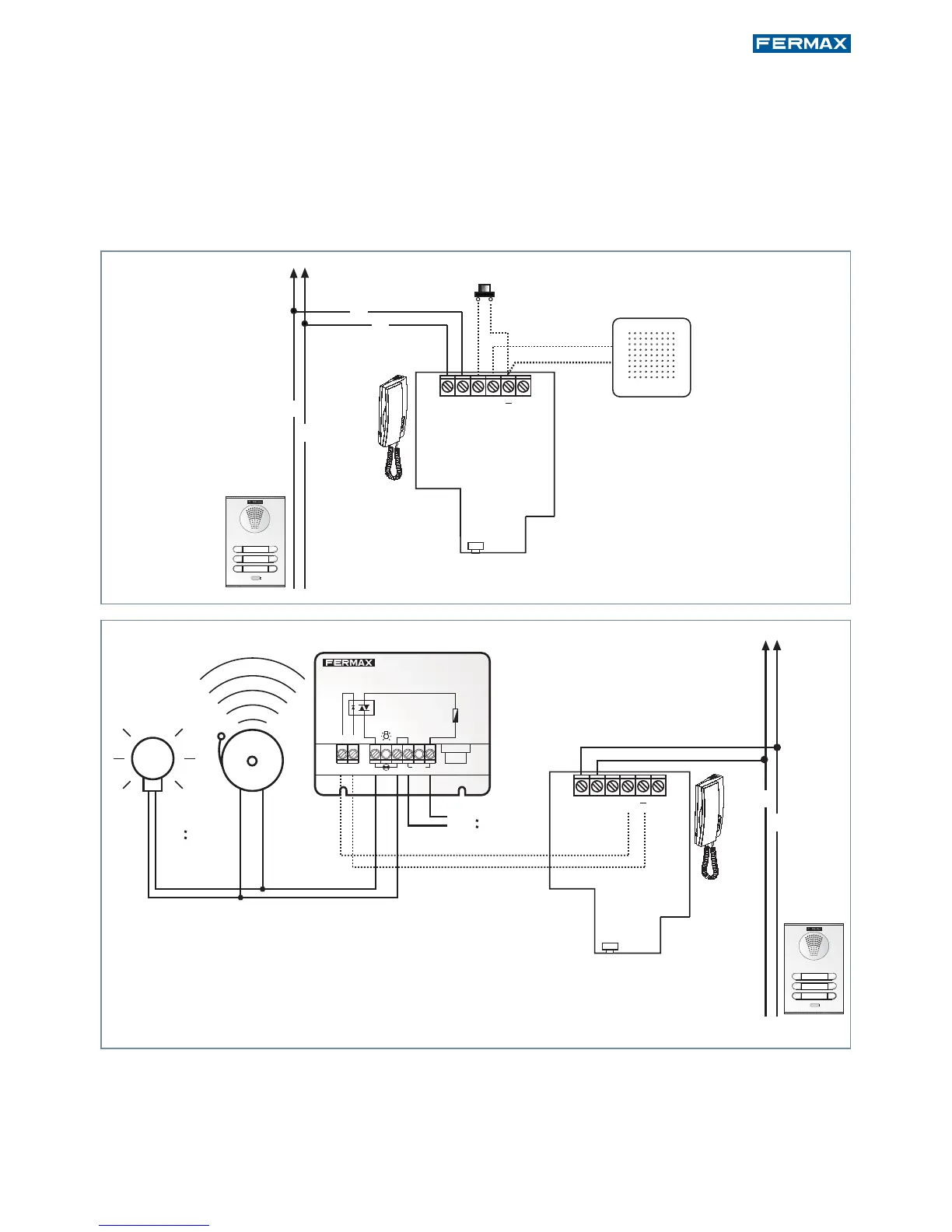 FERMAX

FERMAX