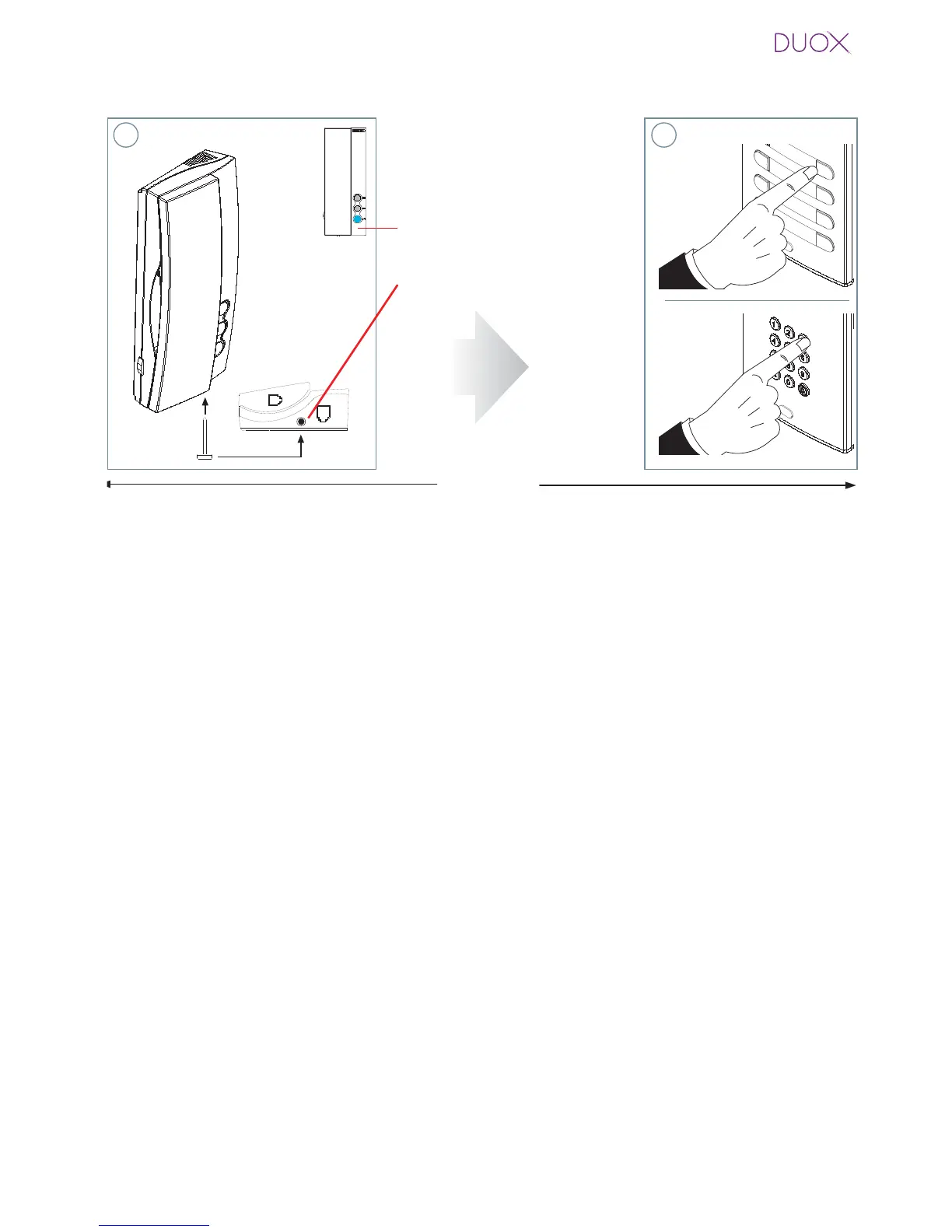 DUOX