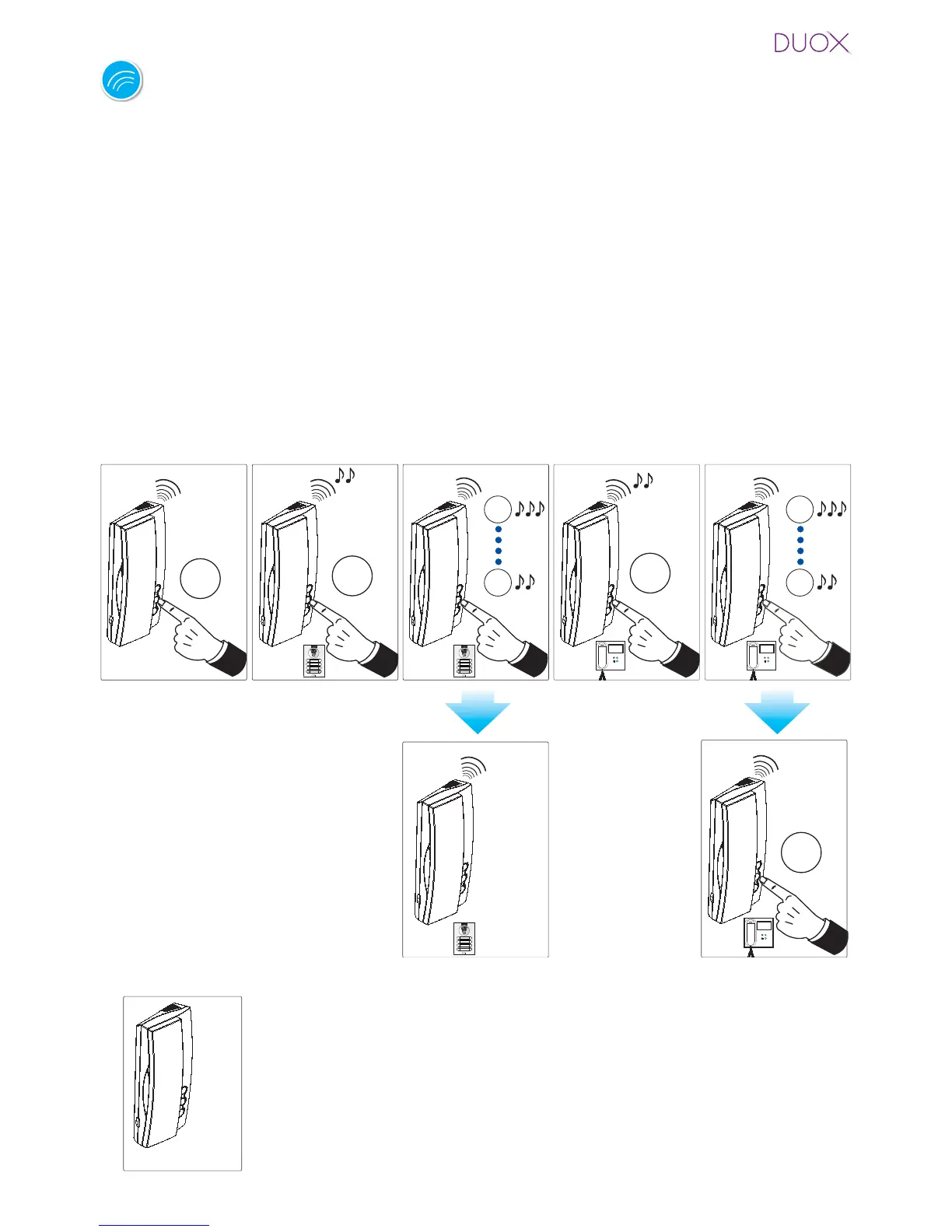 DUOX