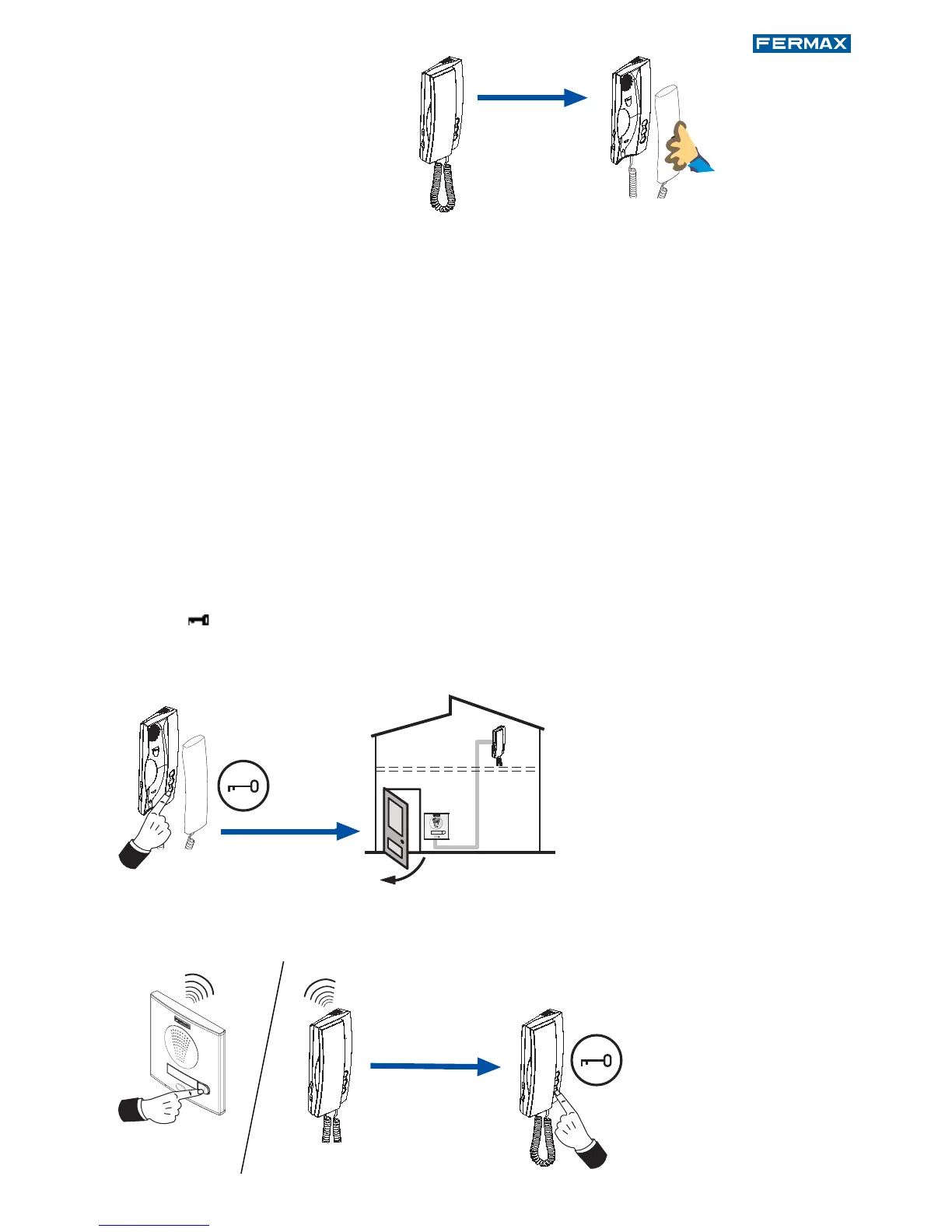 FERMAX