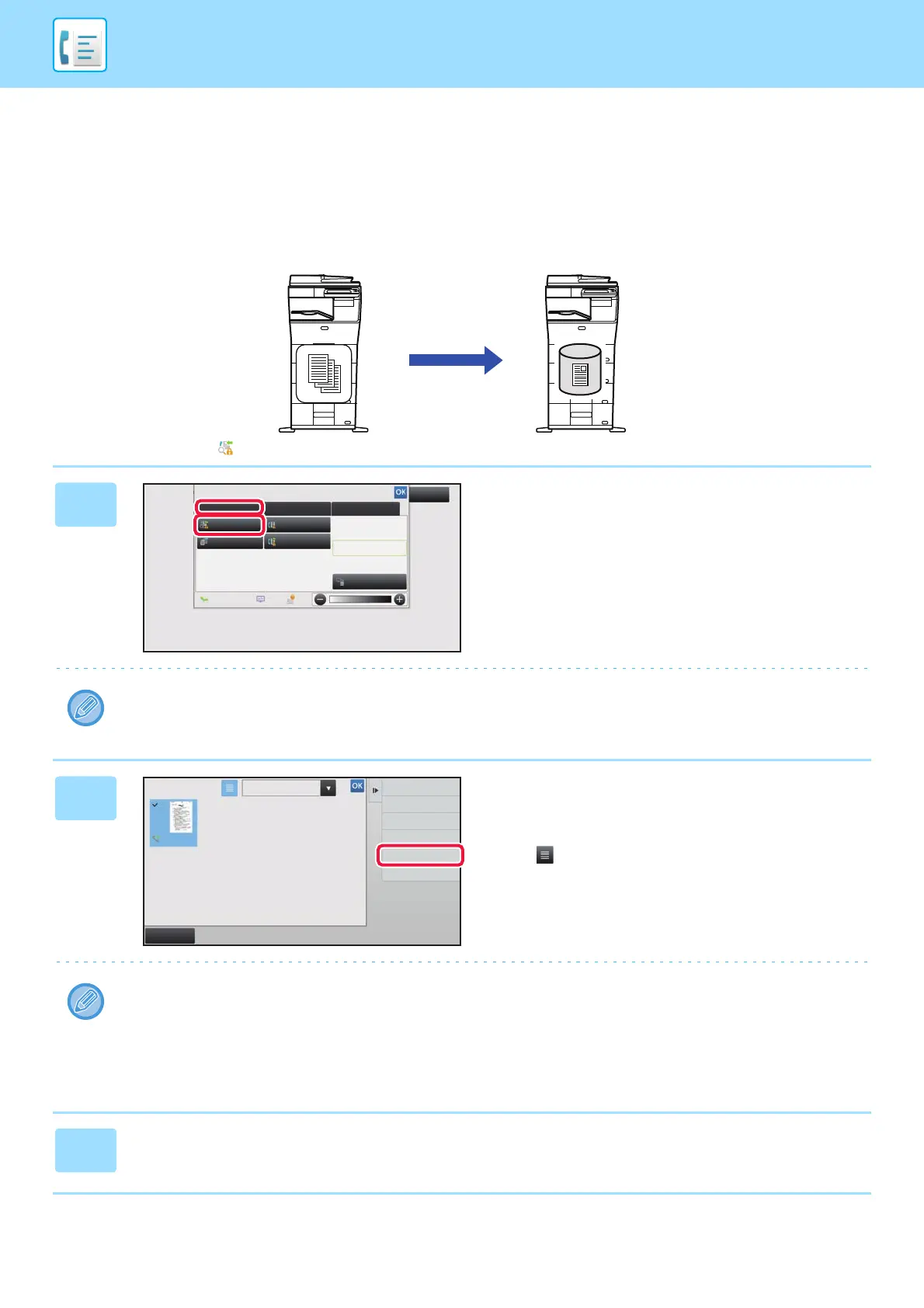 OK

OK