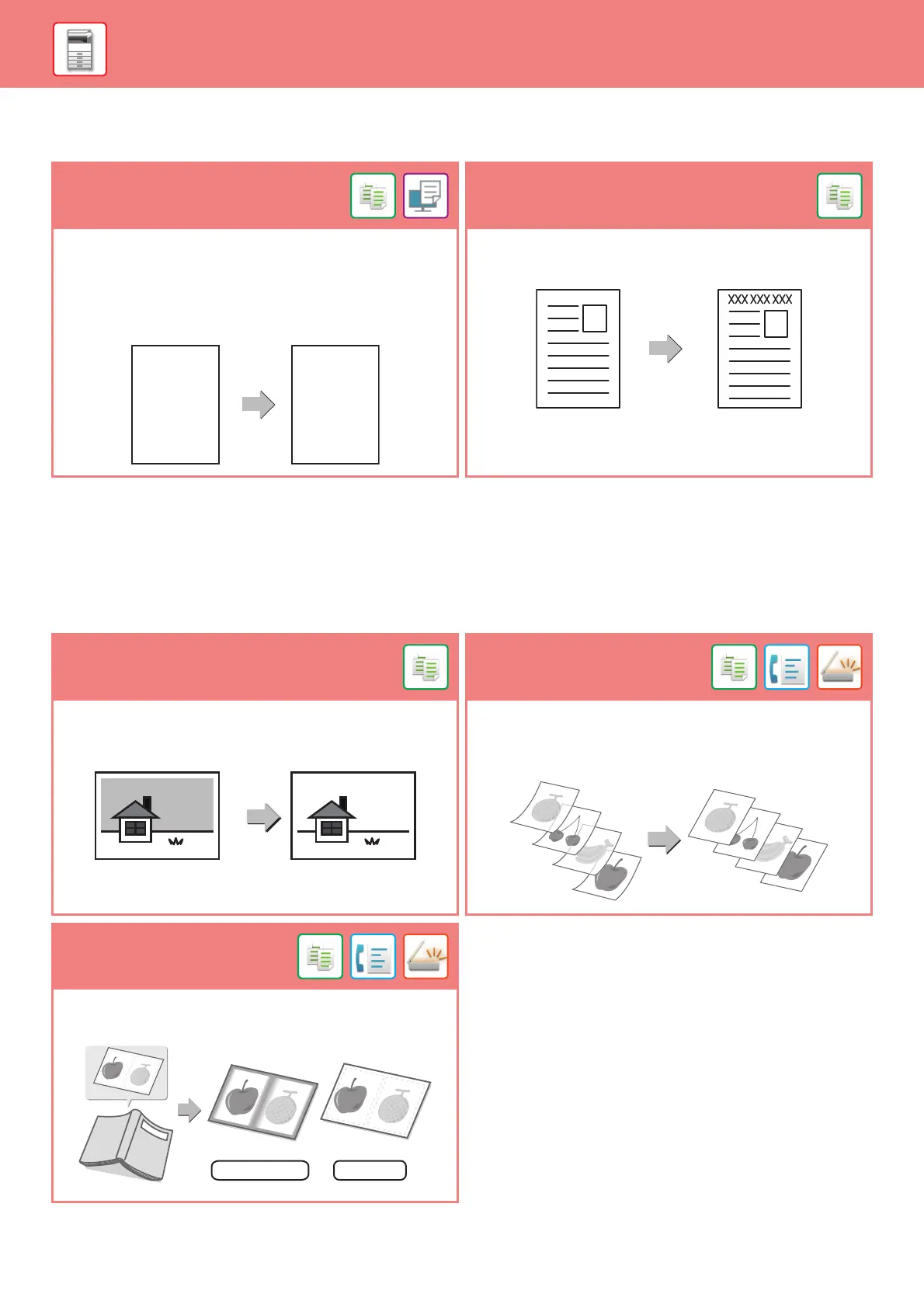 XXX XXX XXX