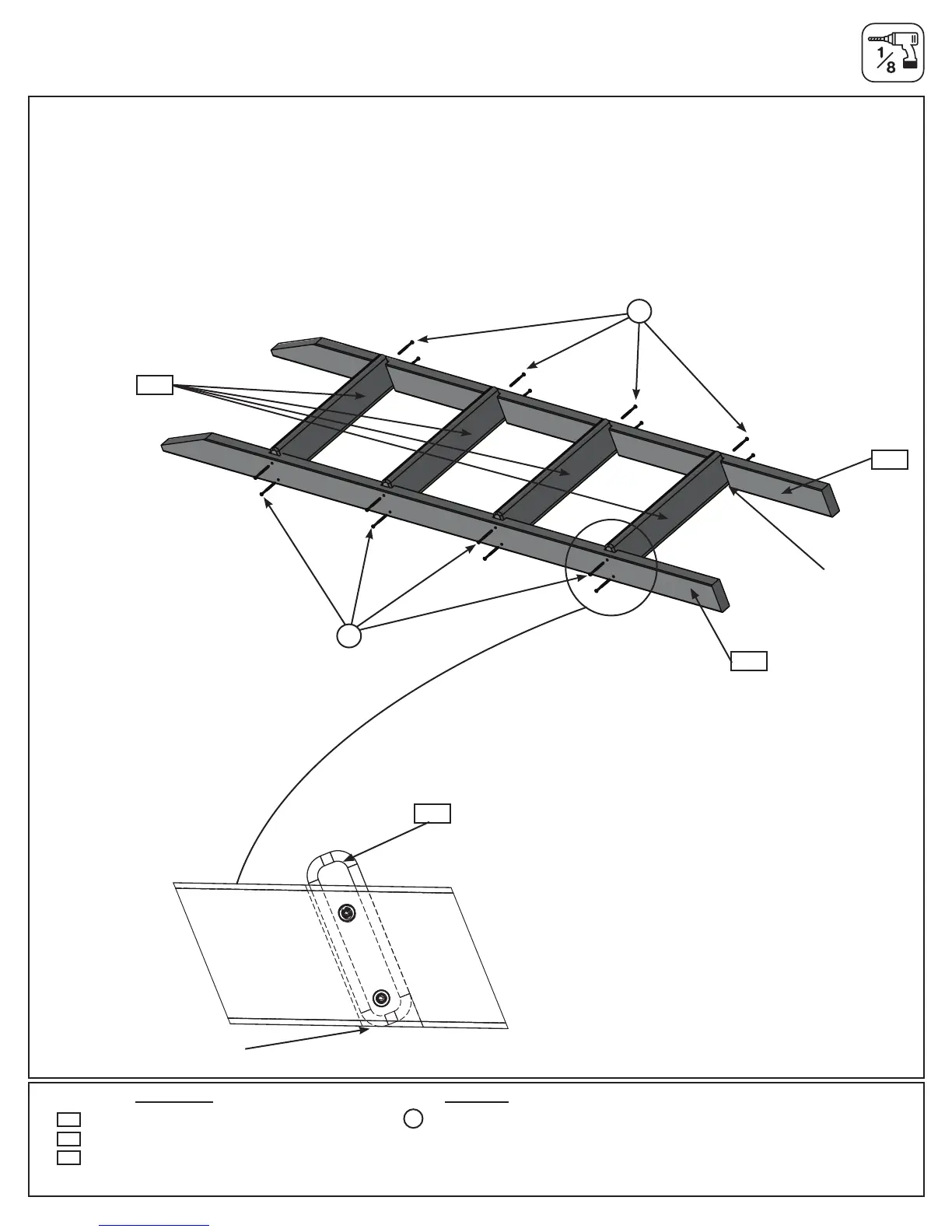 $\frac{1}{8}$