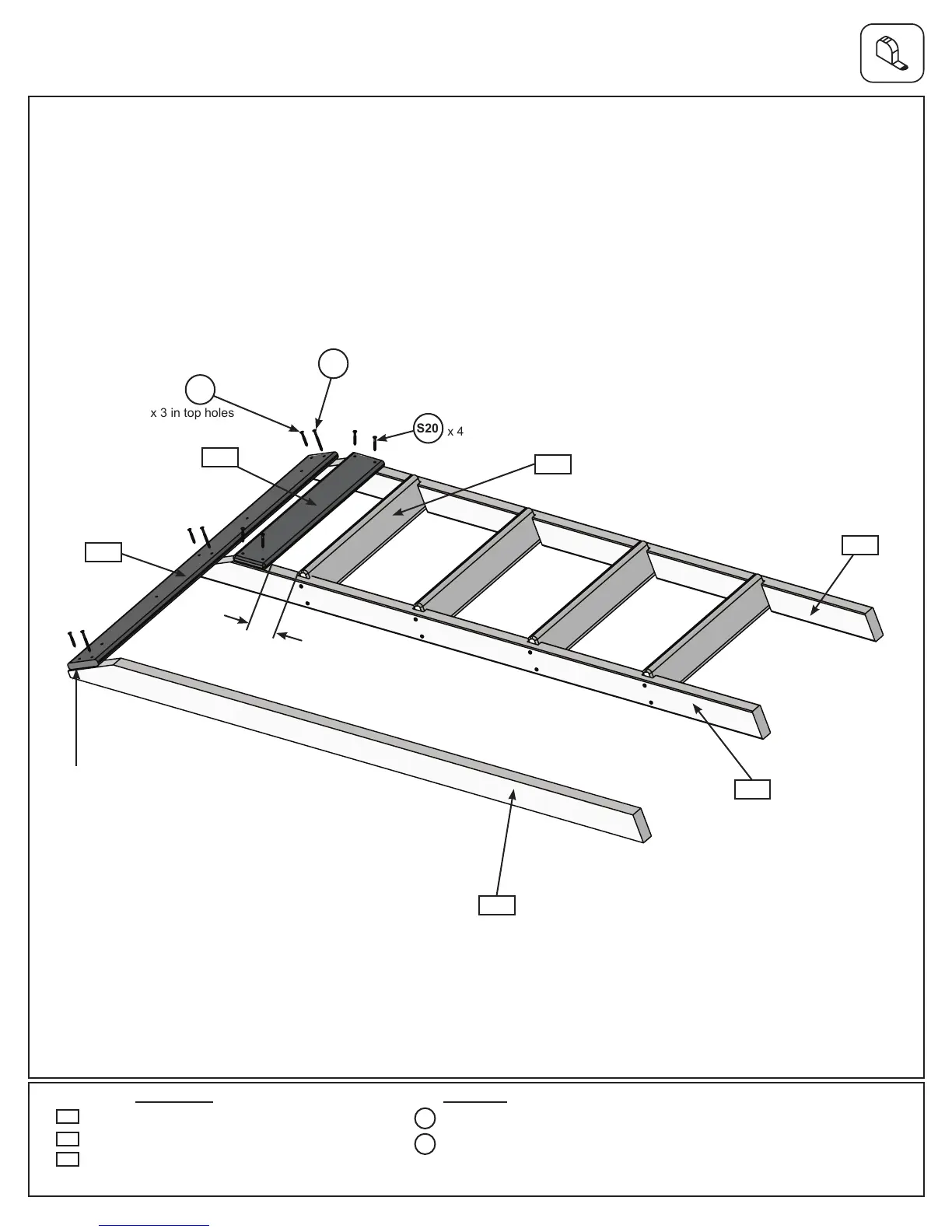 x 3 in top holes

S20 x 4