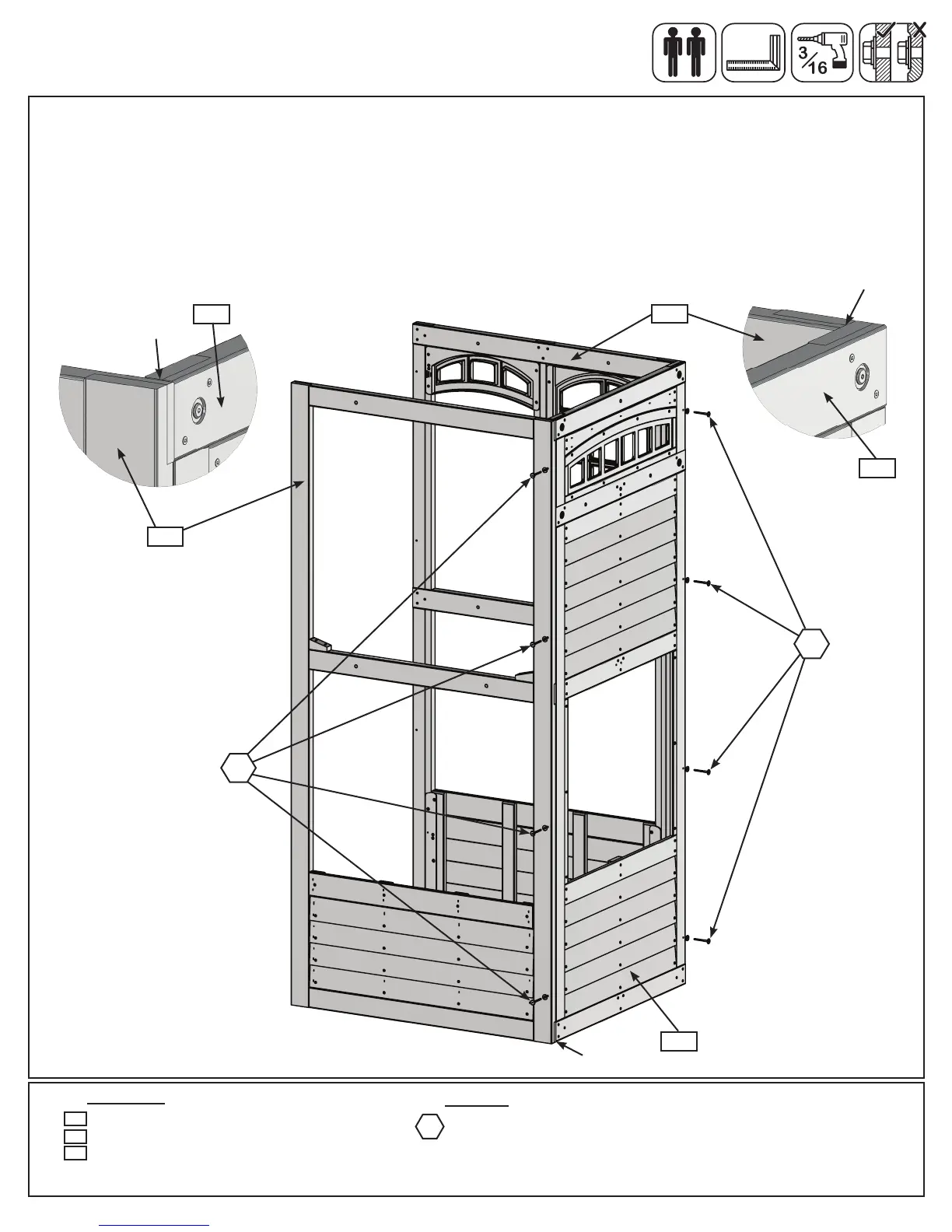 $\frac{3}{16}$