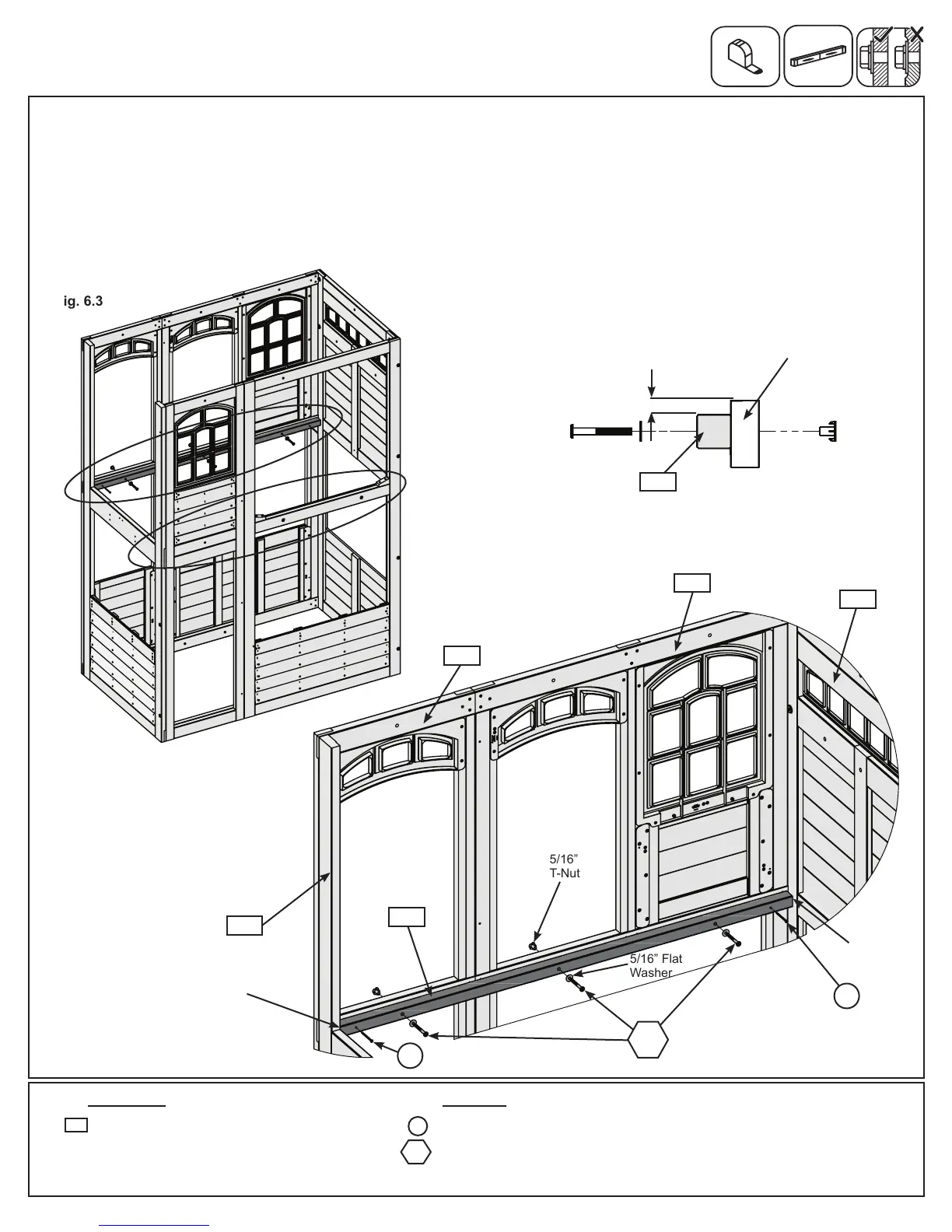 ig. 6.3

5/16"
T-Nut

5/16" Flat
Washer