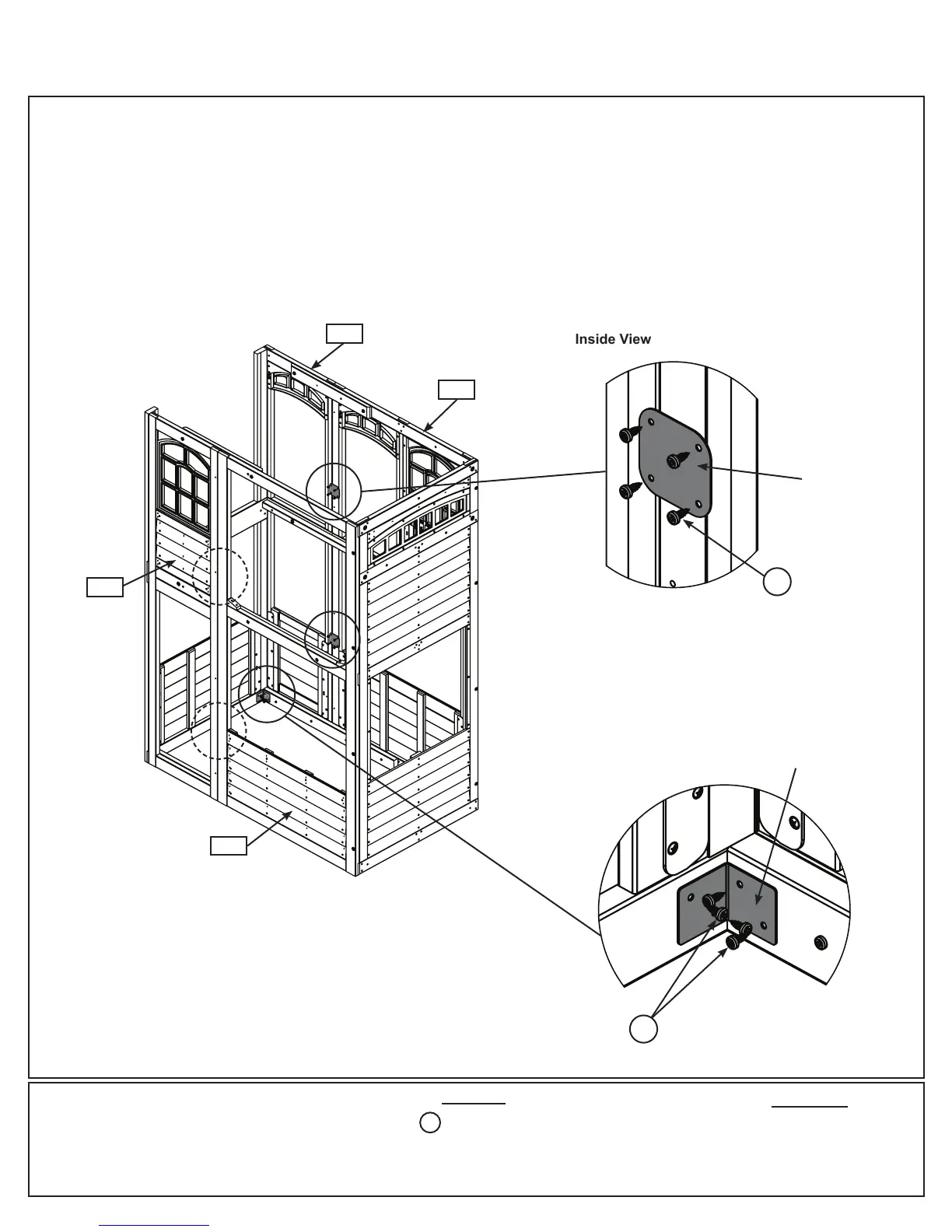 Inside View