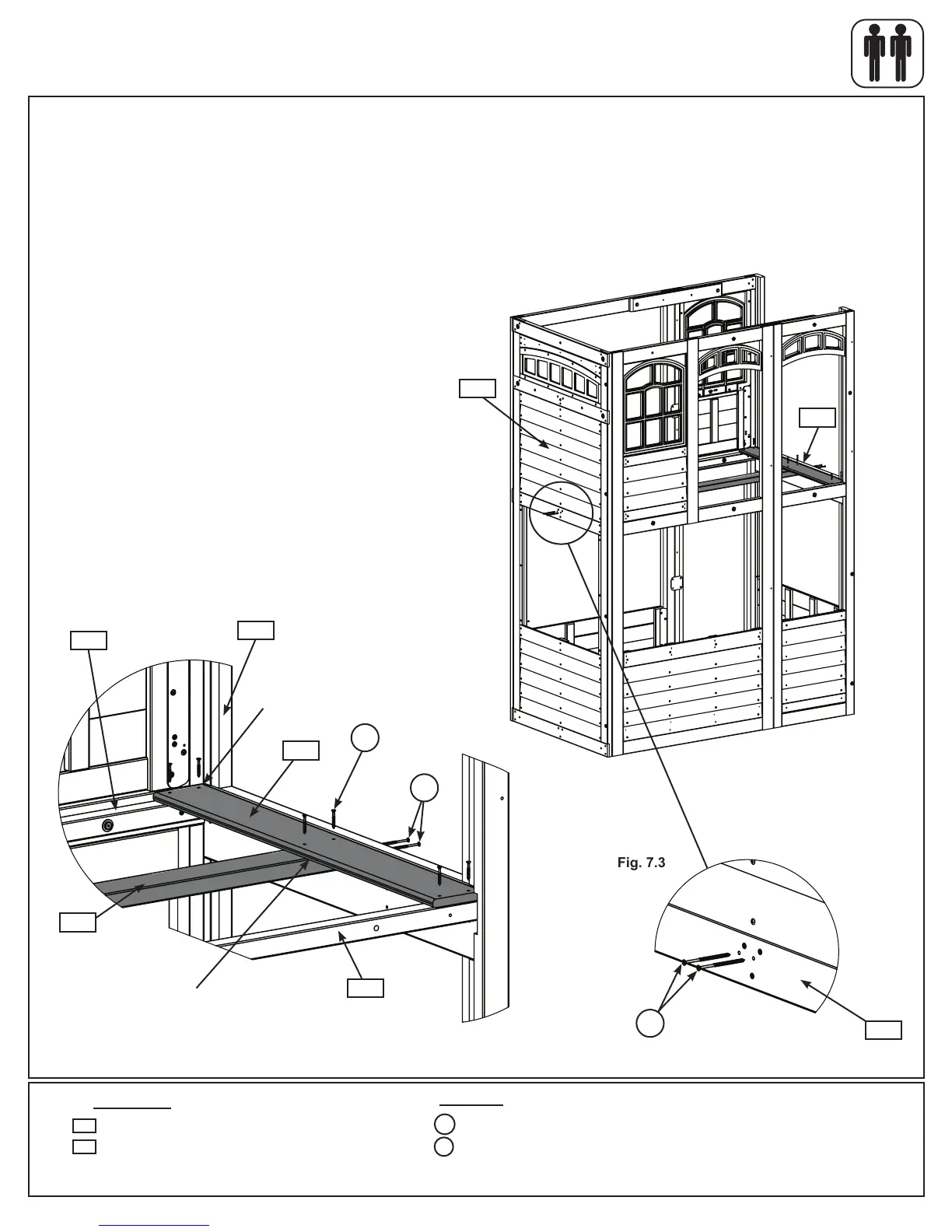 Fig. 7.3