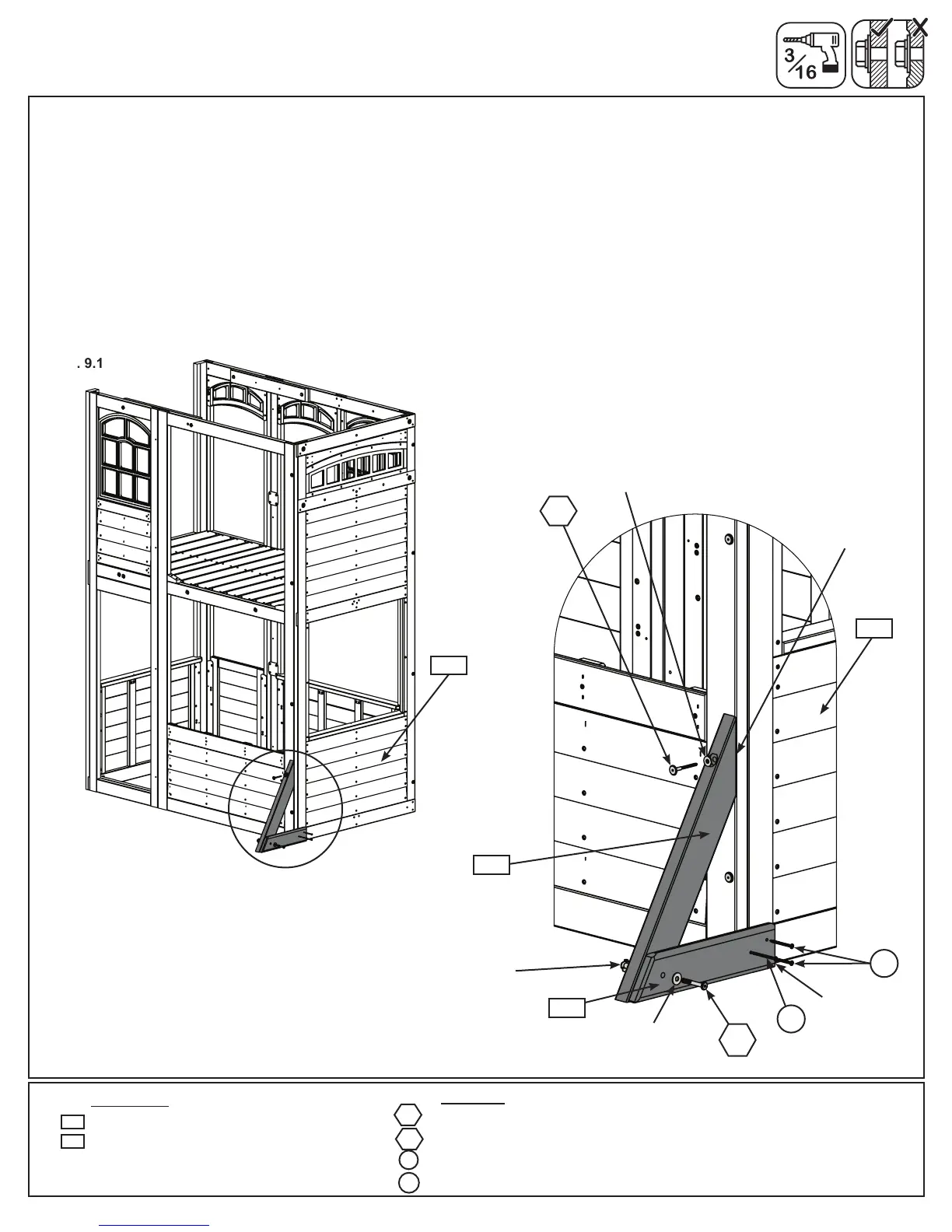 $\frac{3}{16}$

. 9.1