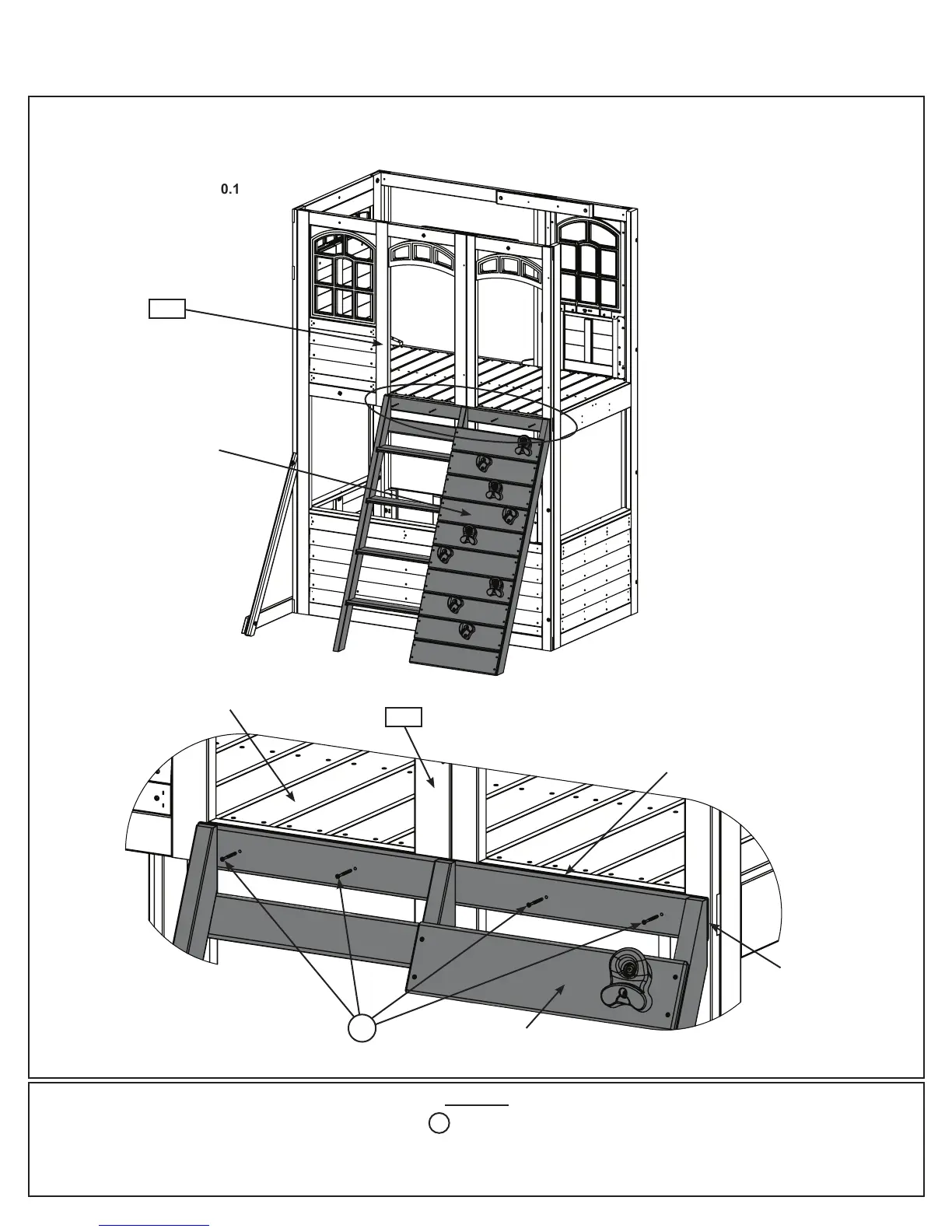 0.1