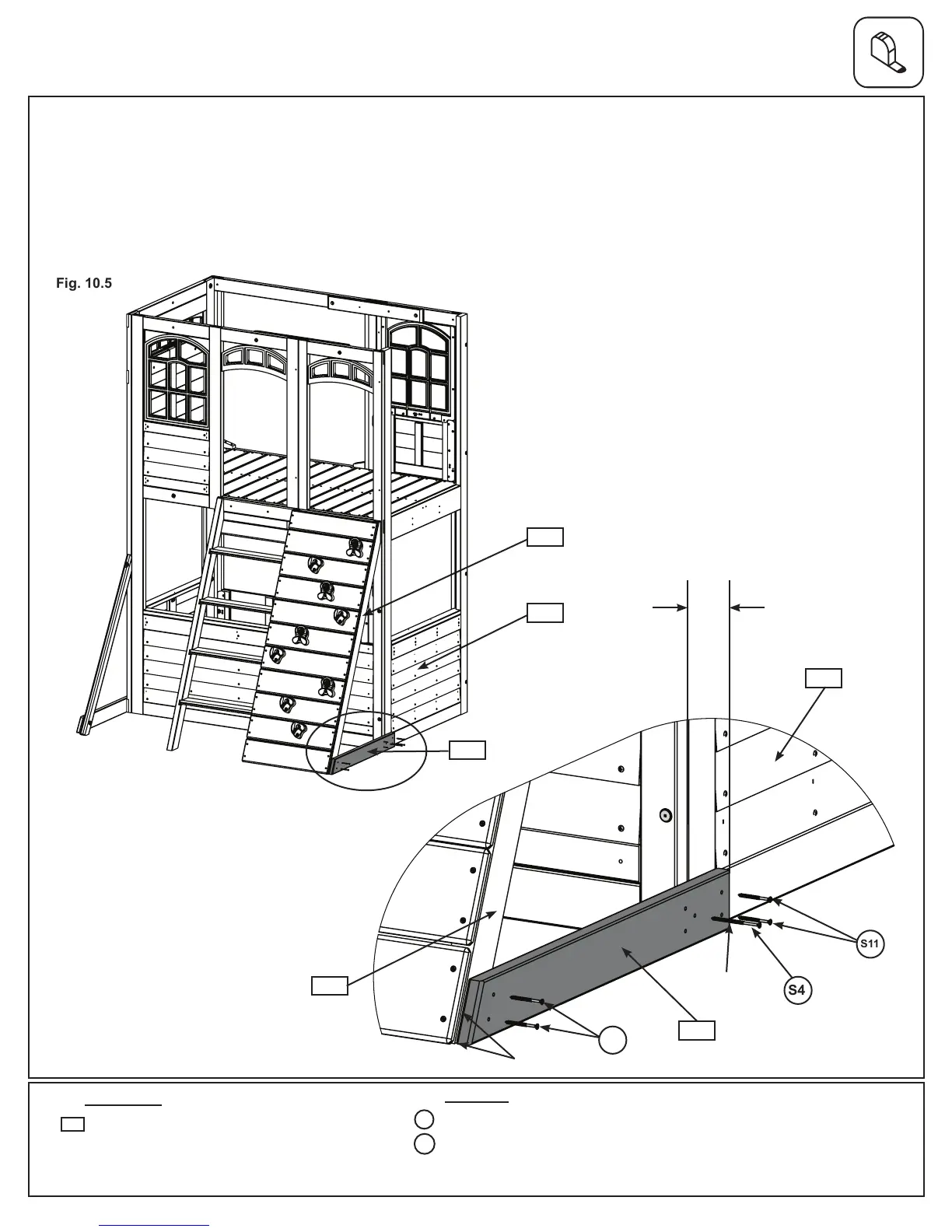 Fig. 10.5

S11

S4