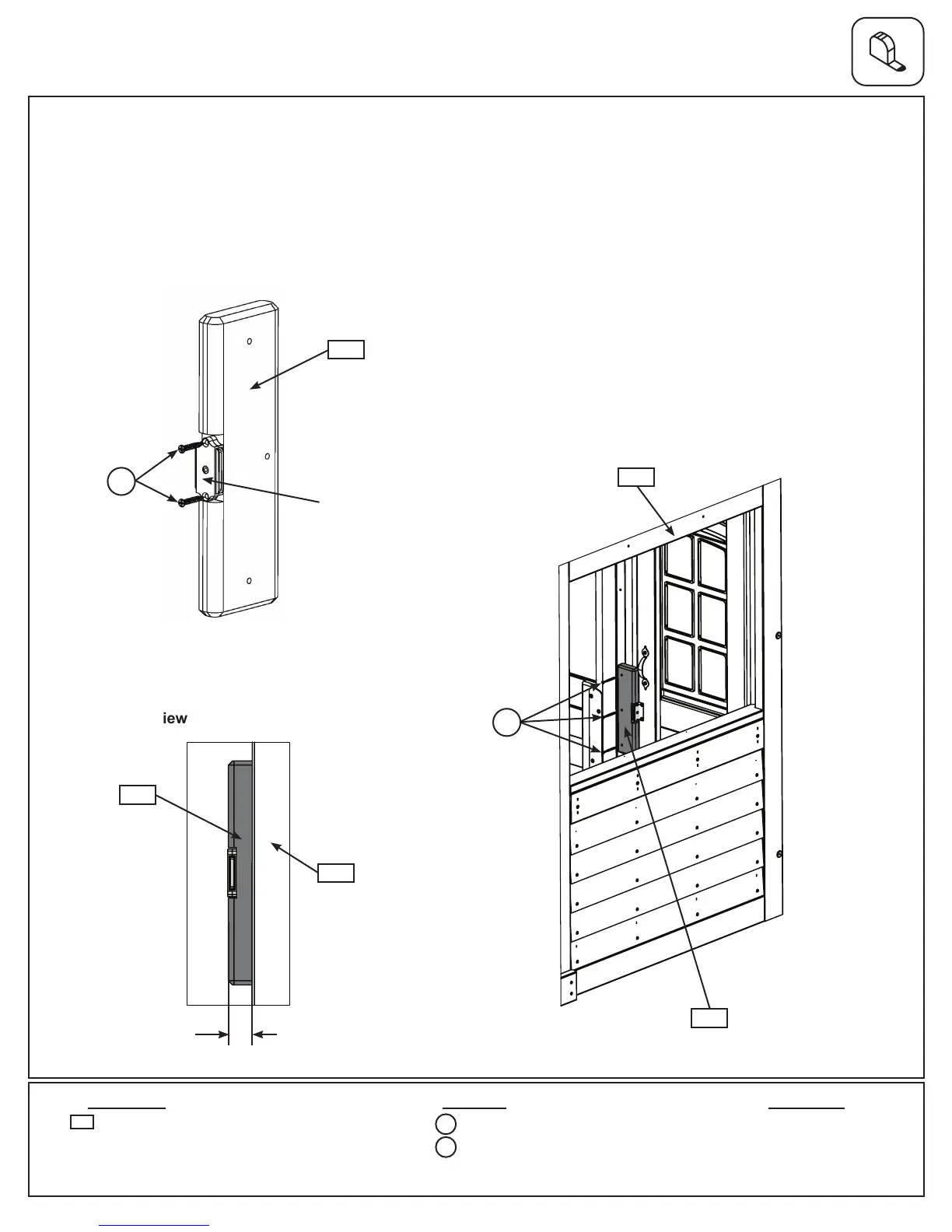 iew