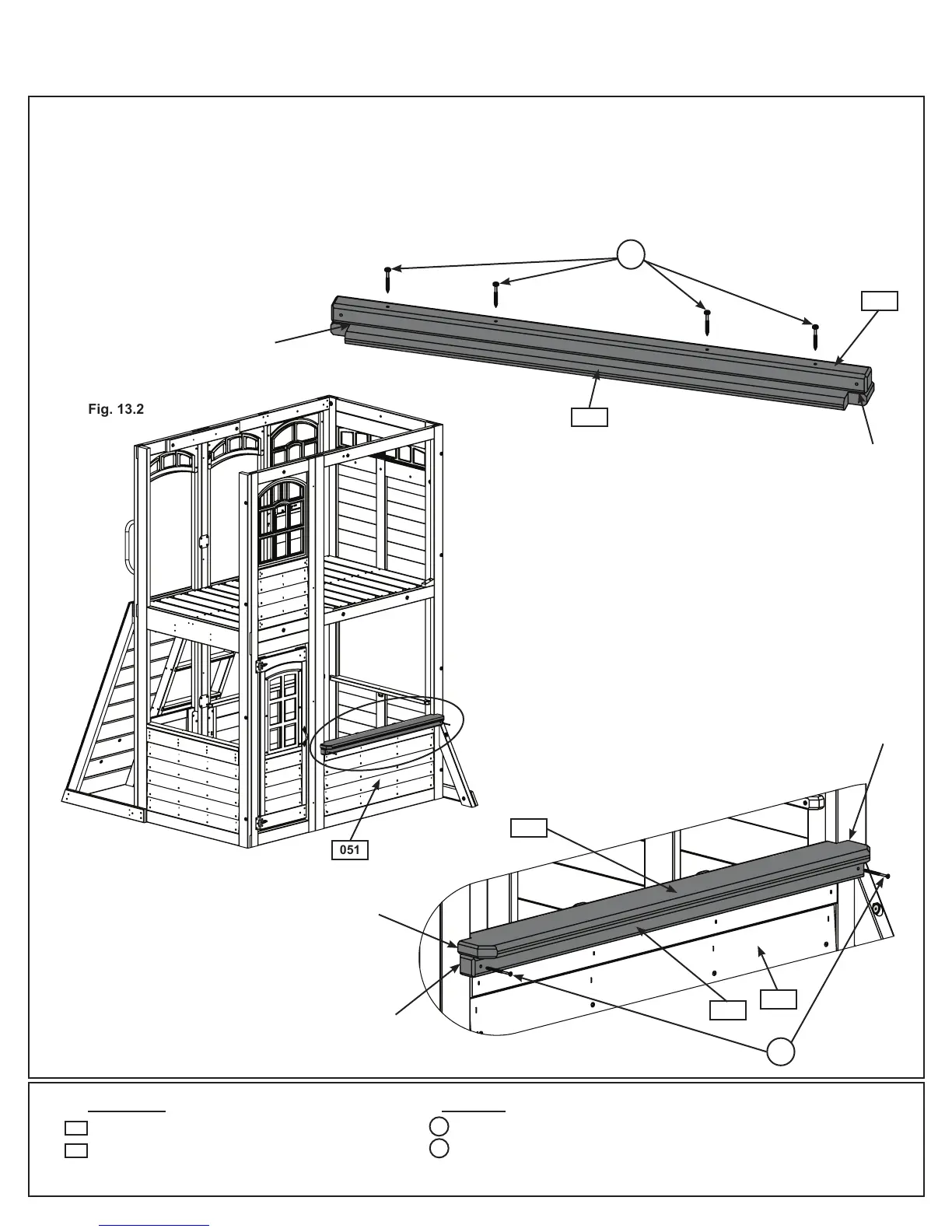 Fig. 13.2

051