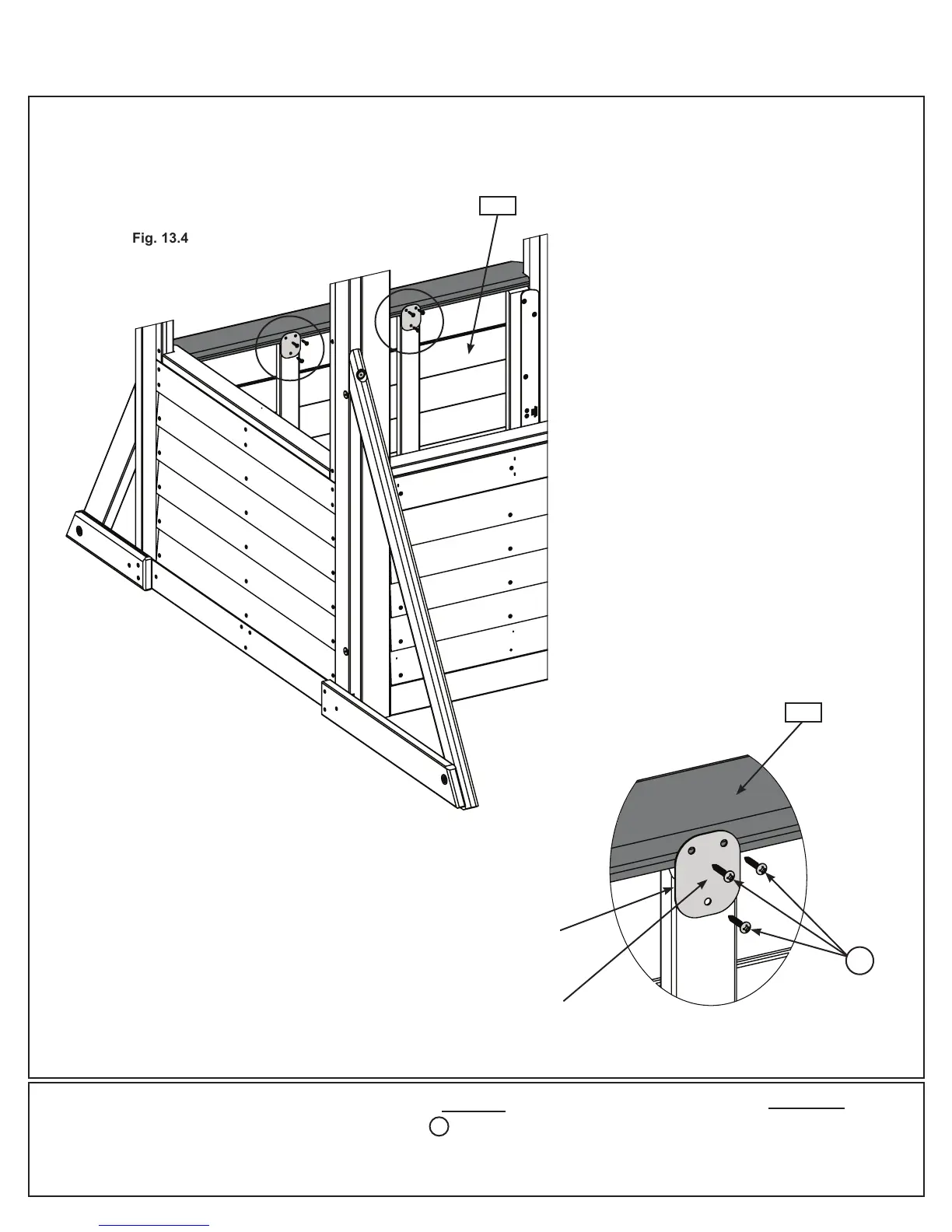 Fig. 13.4