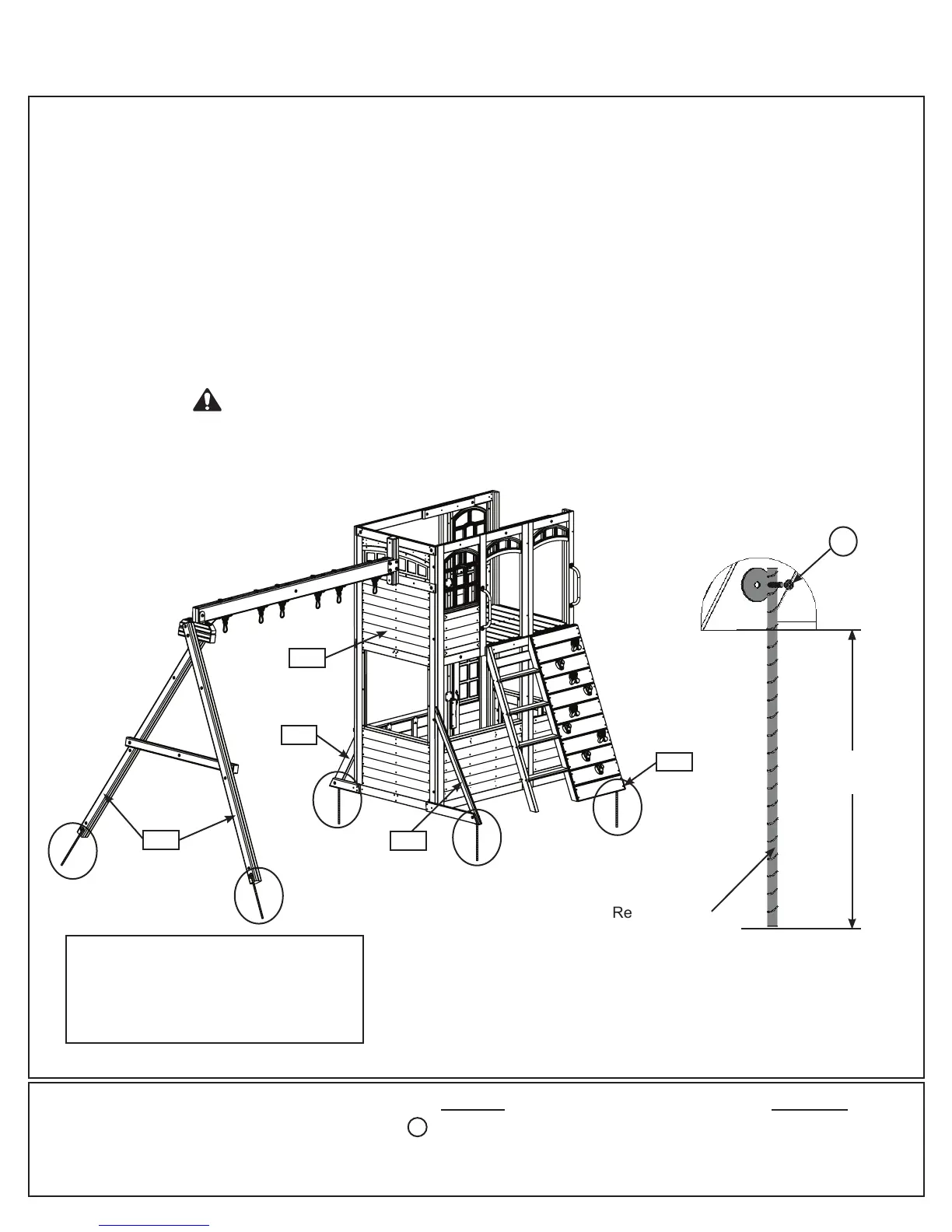 Re