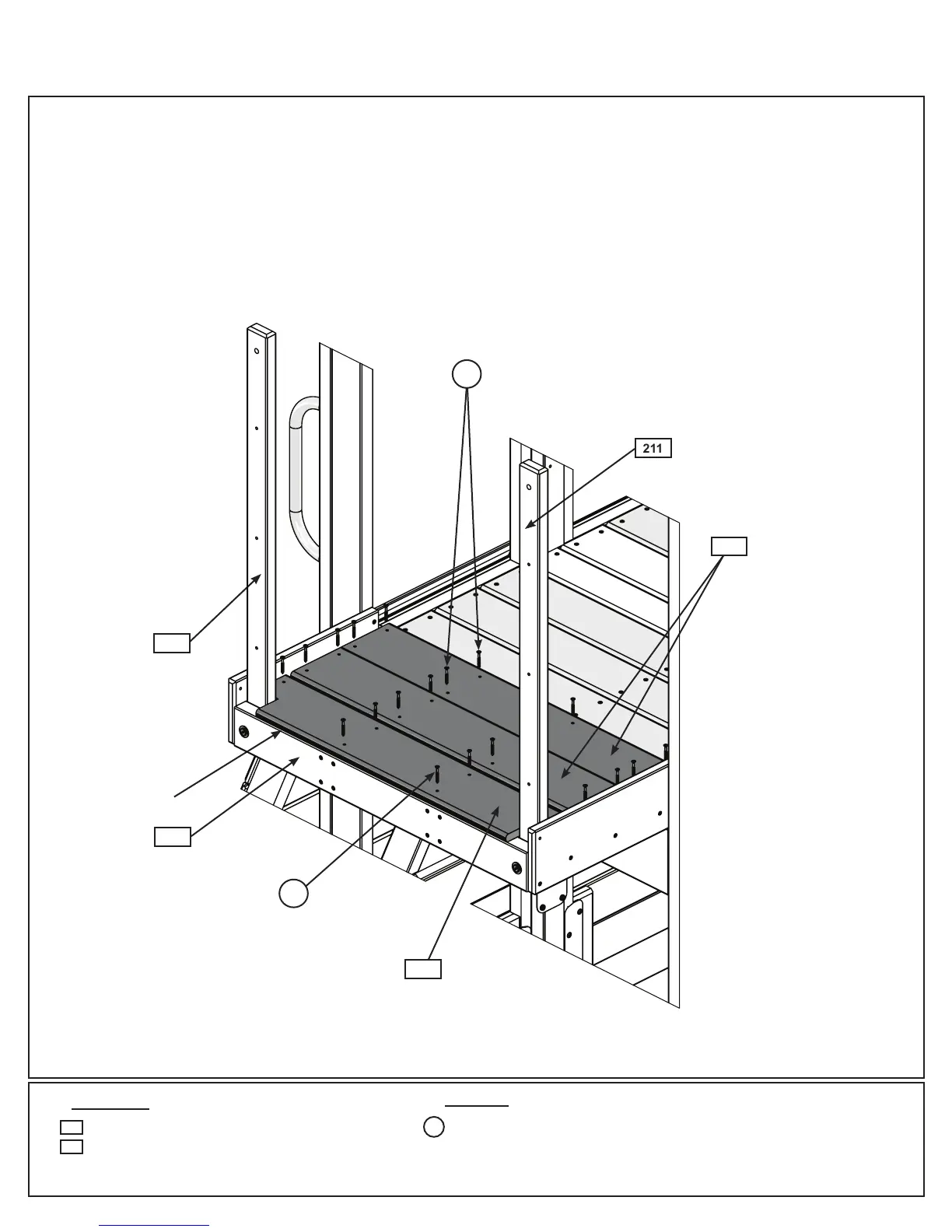 211