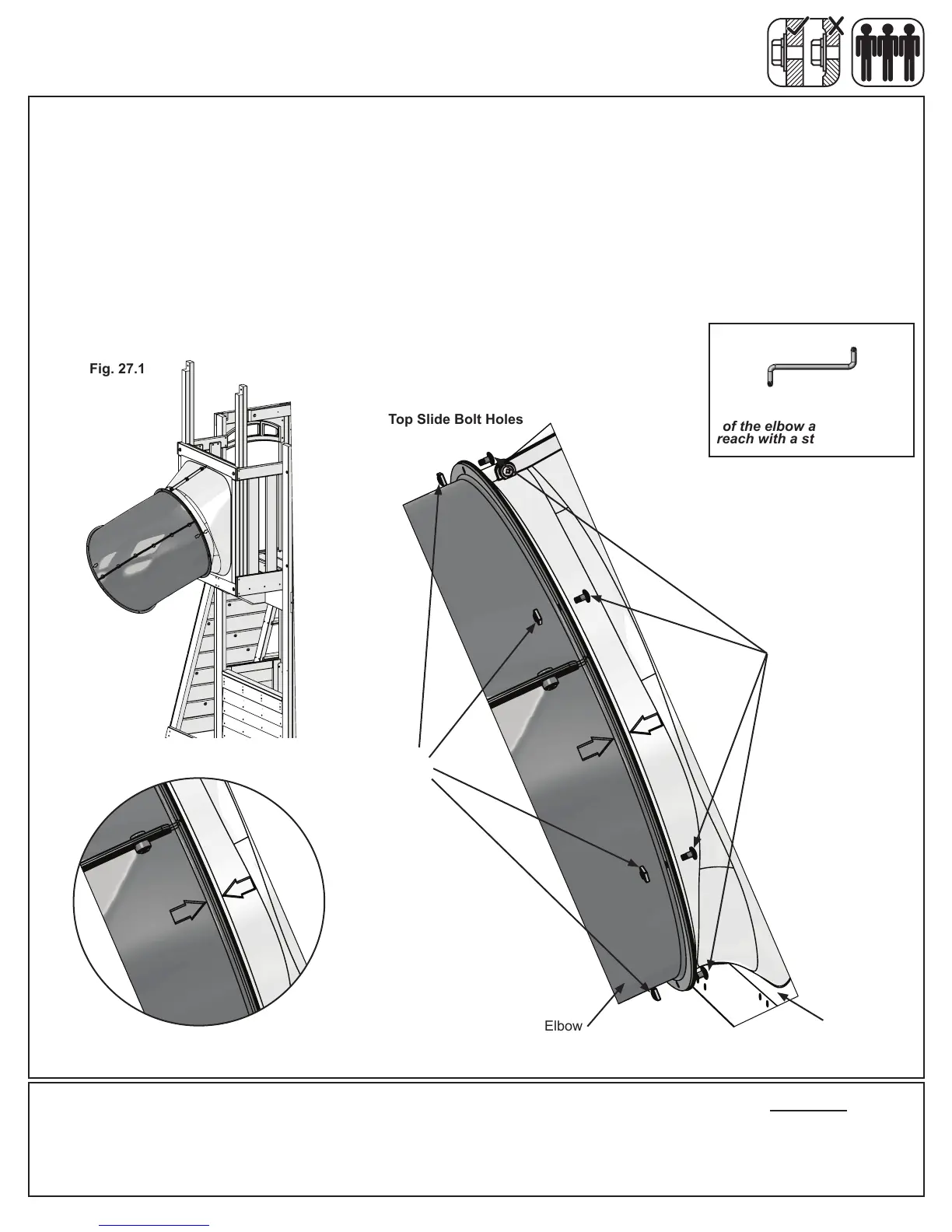 Fig. 27.1

Top Slide Bolt Holes

of the elbow a
reach with a st

Elbow