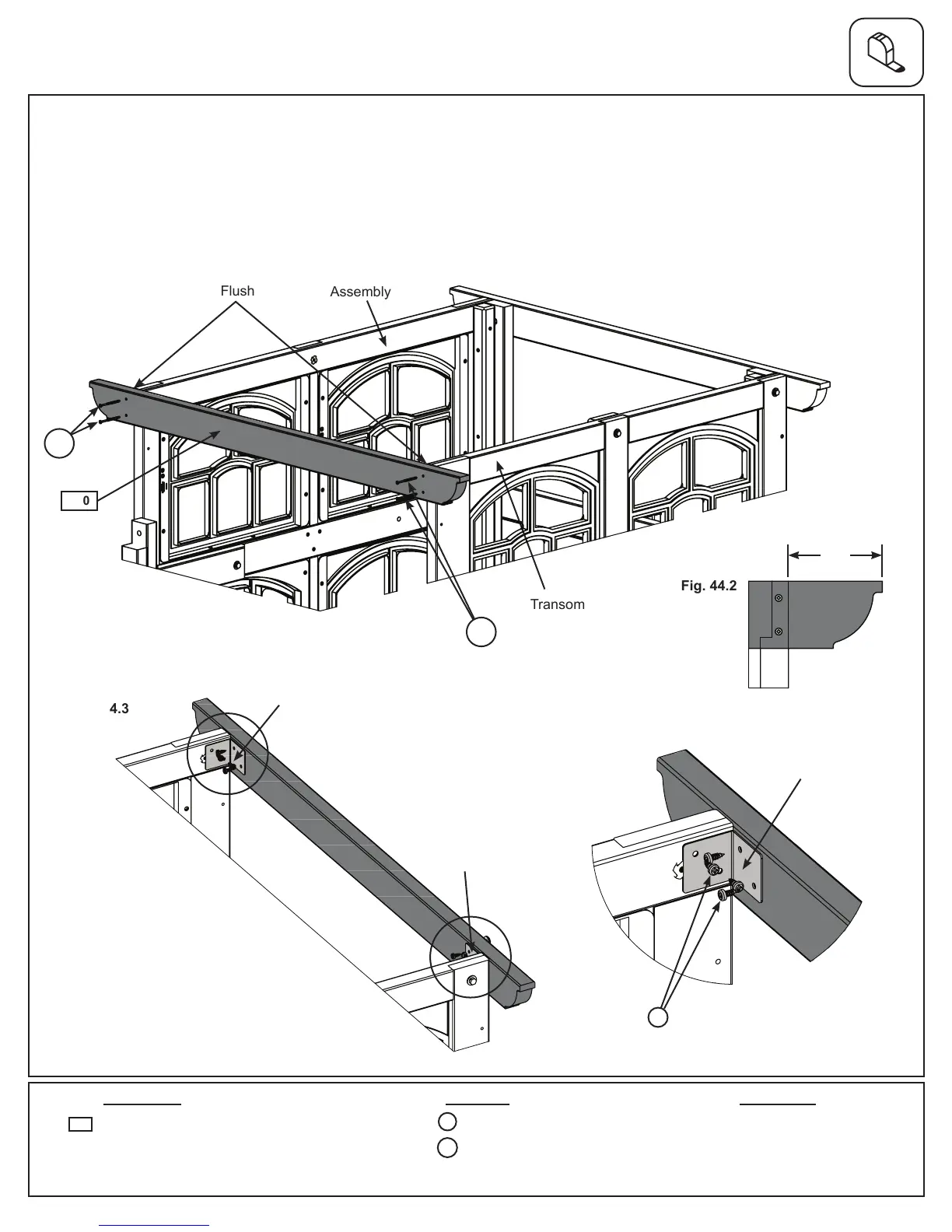 Flush

Assembly

0

Transom

Fig. 44.2

4.3