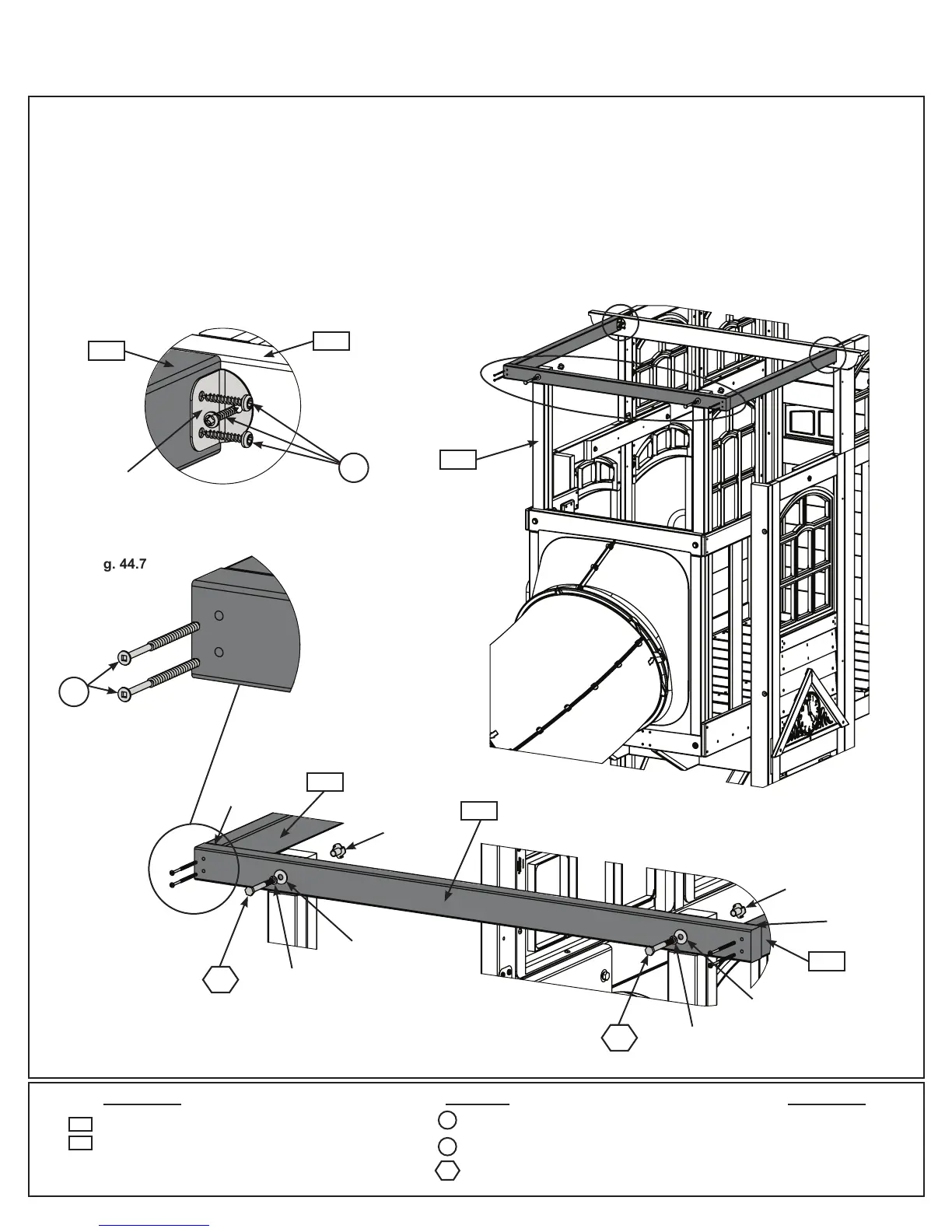 g. 44.7