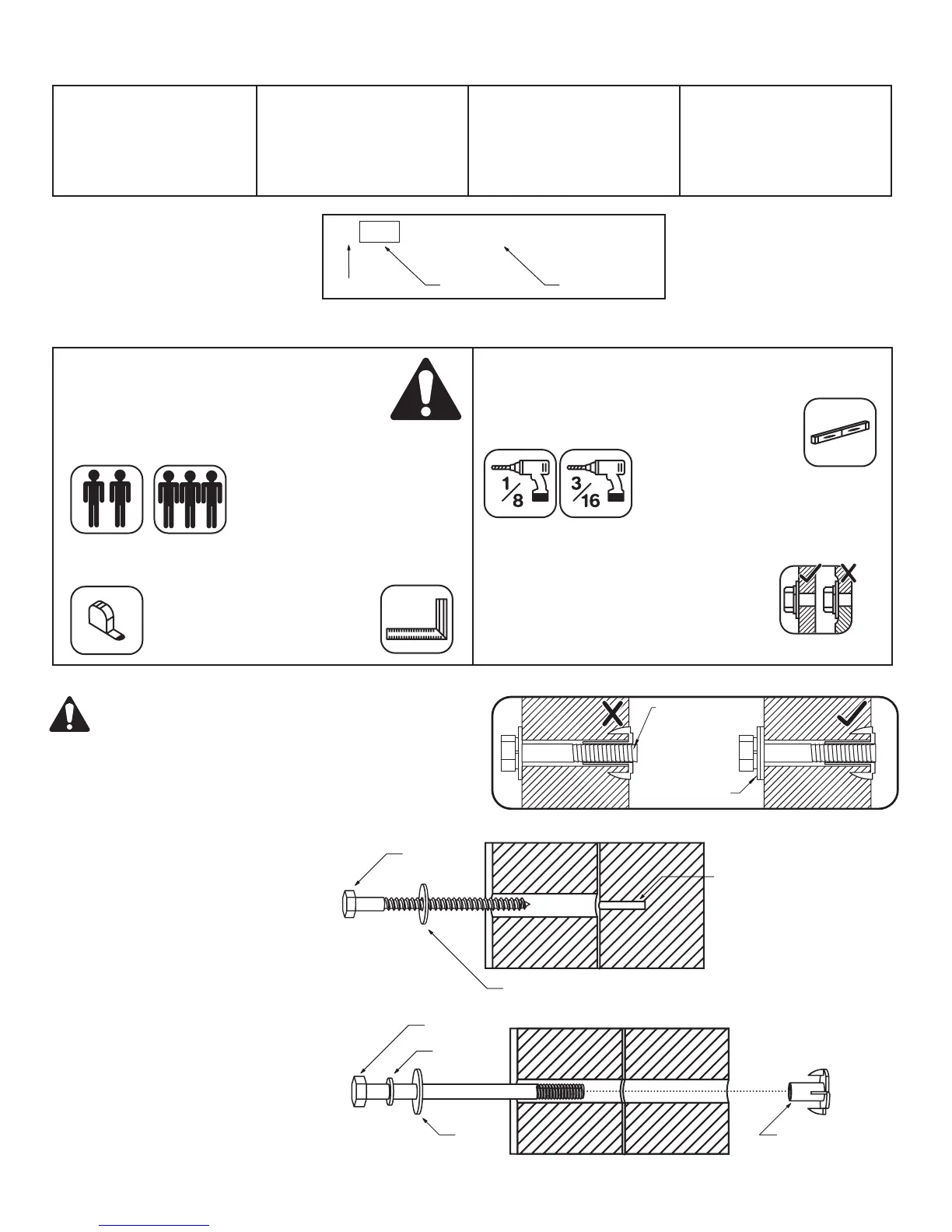 $\frac{1}{8}$

$\frac{3}{16}$