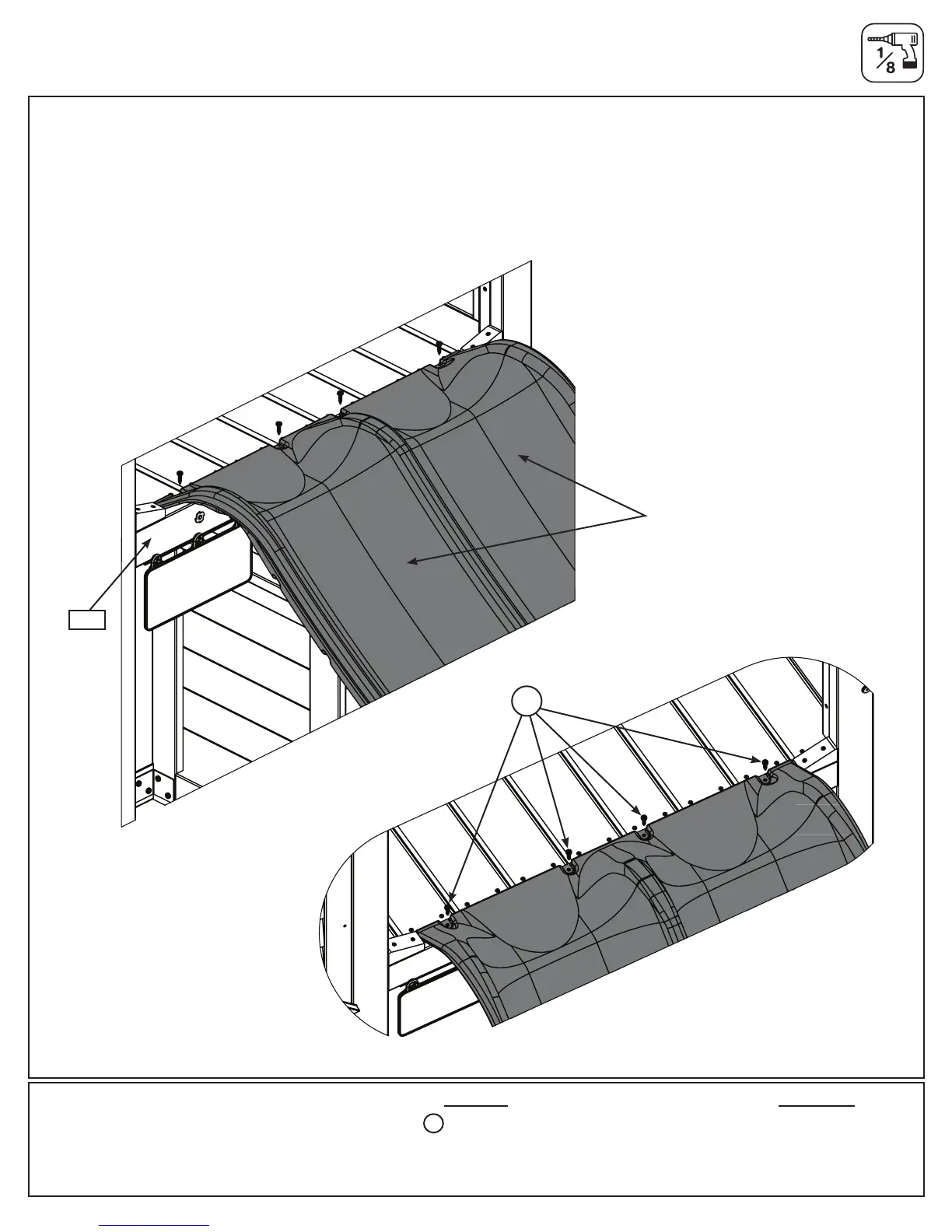 $\frac{1}{8}$