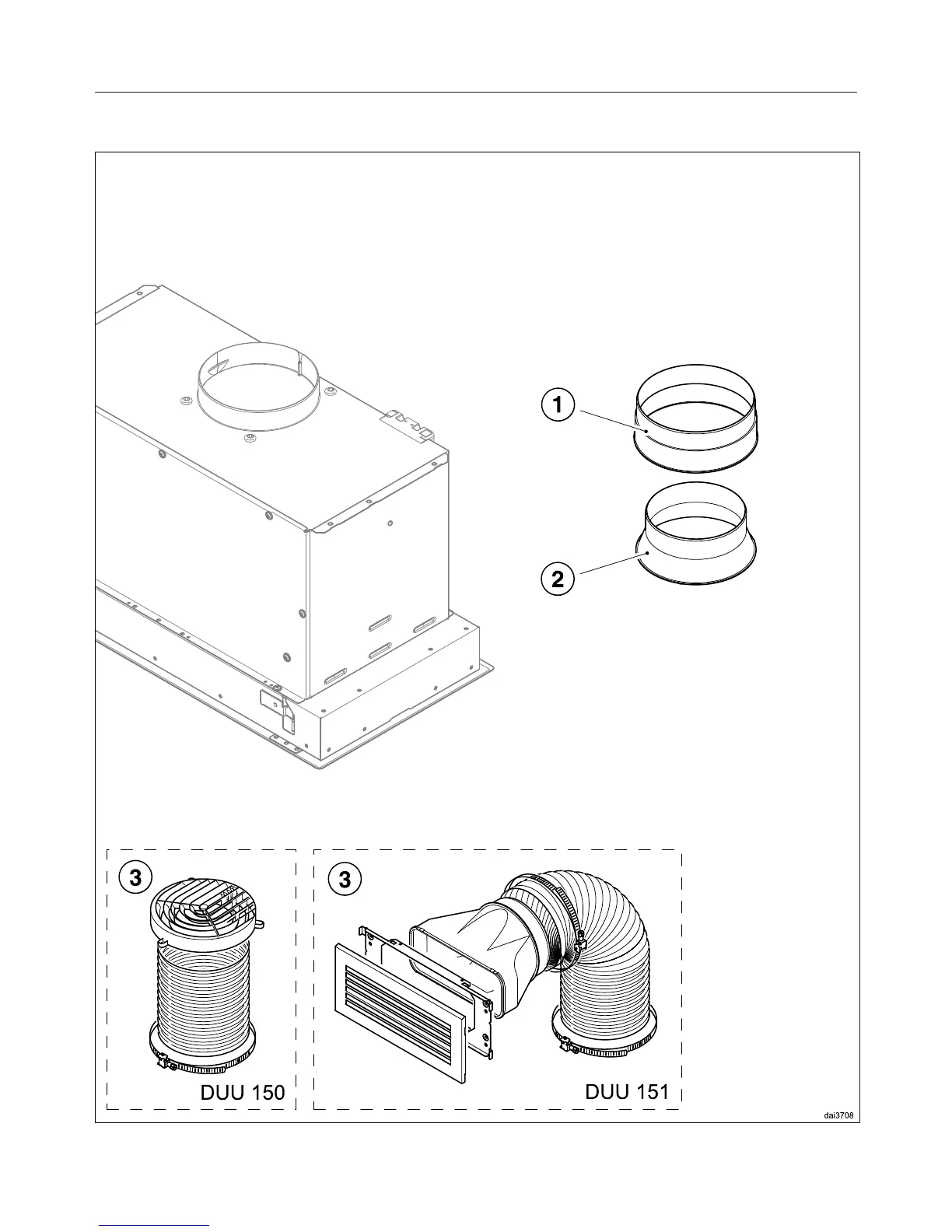 1

2

3

DUU 150

3

DUU 151

dai3708