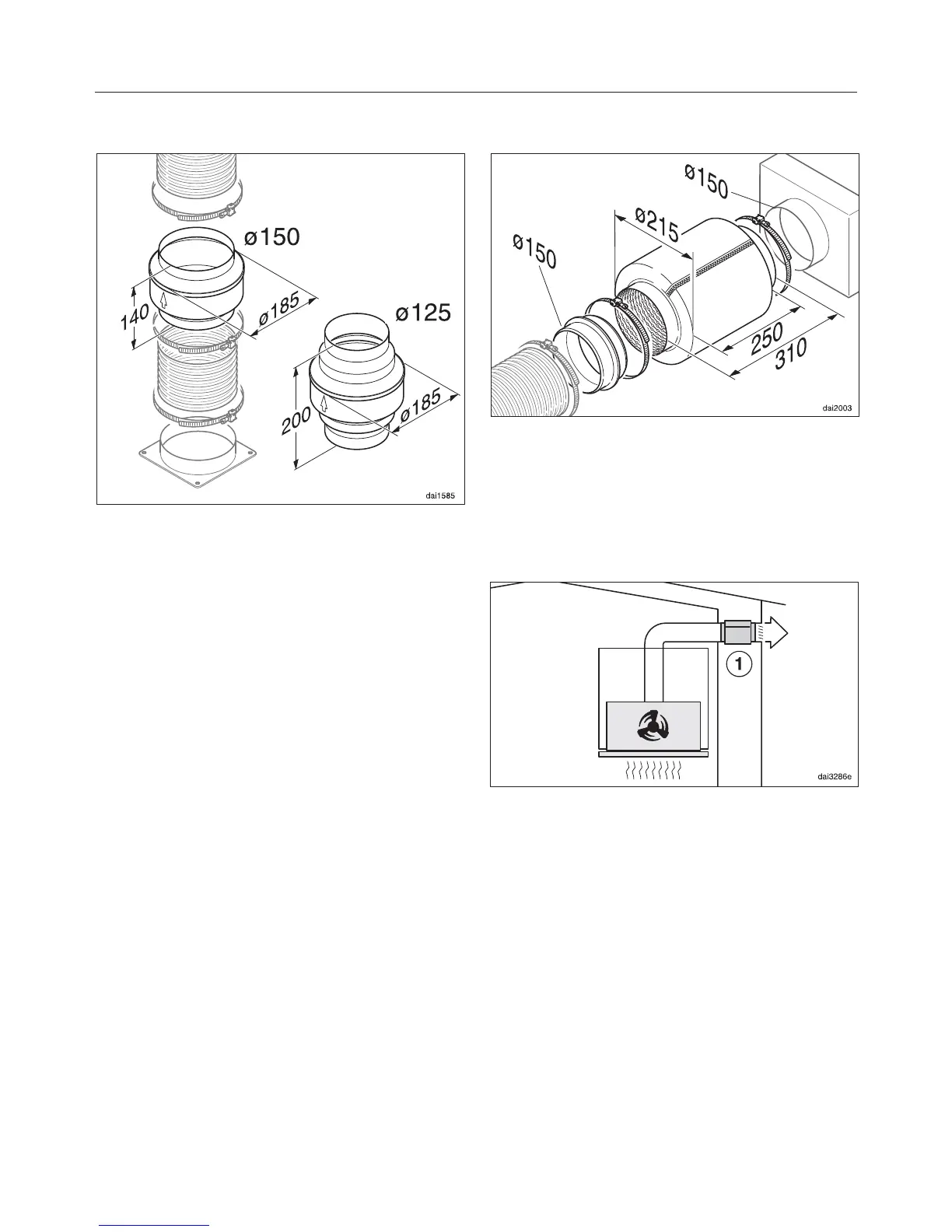 ø150

140

ø185

ø125

200

ø185

dai1585

ø150

ø215

ø150

250

310

dai2003

1

dai3286e