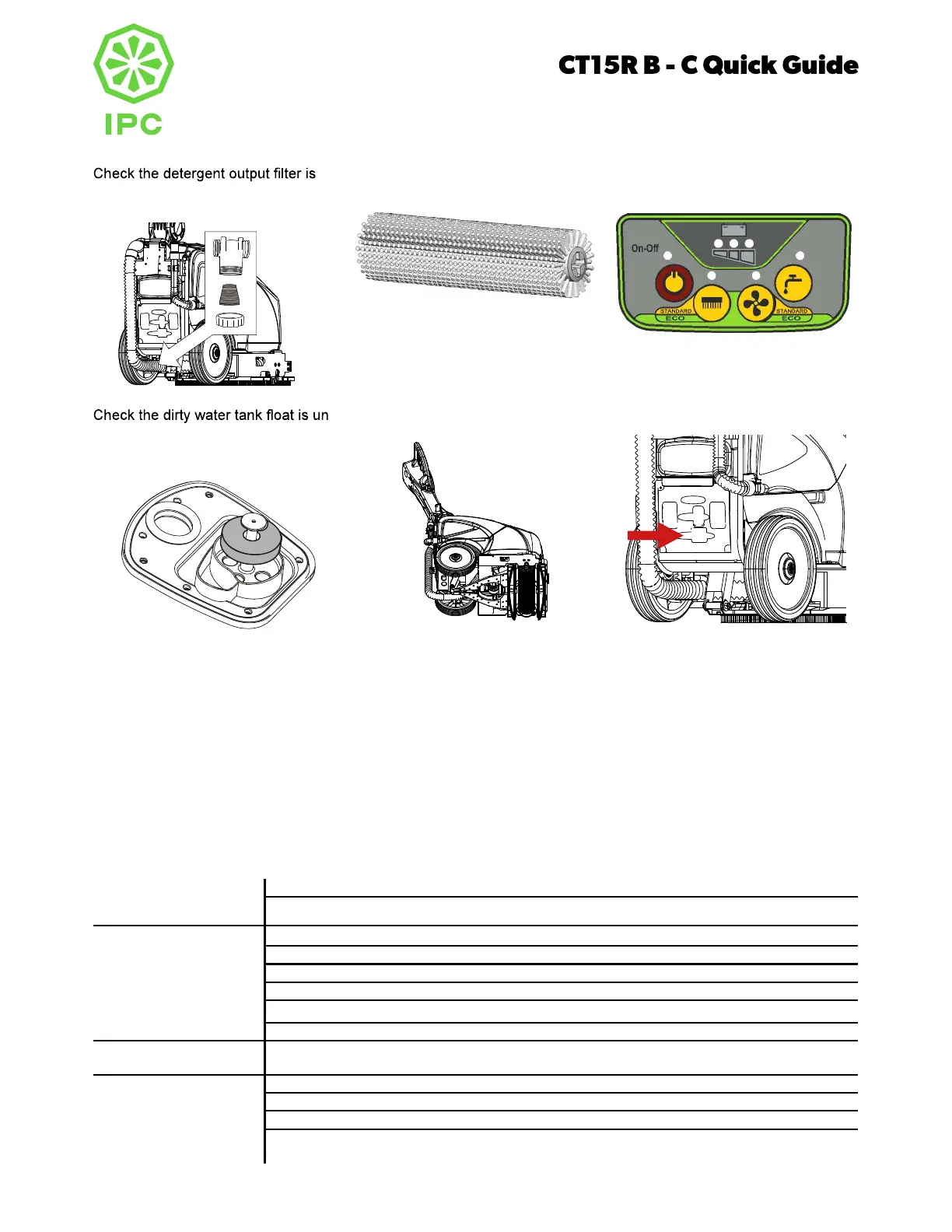 IPC

CT15R B - C Quick Guide

Check the detergent output filter is

On-Off

STANDARD
ECO

STANDARD
ECO

Check the dirty water tank float is un