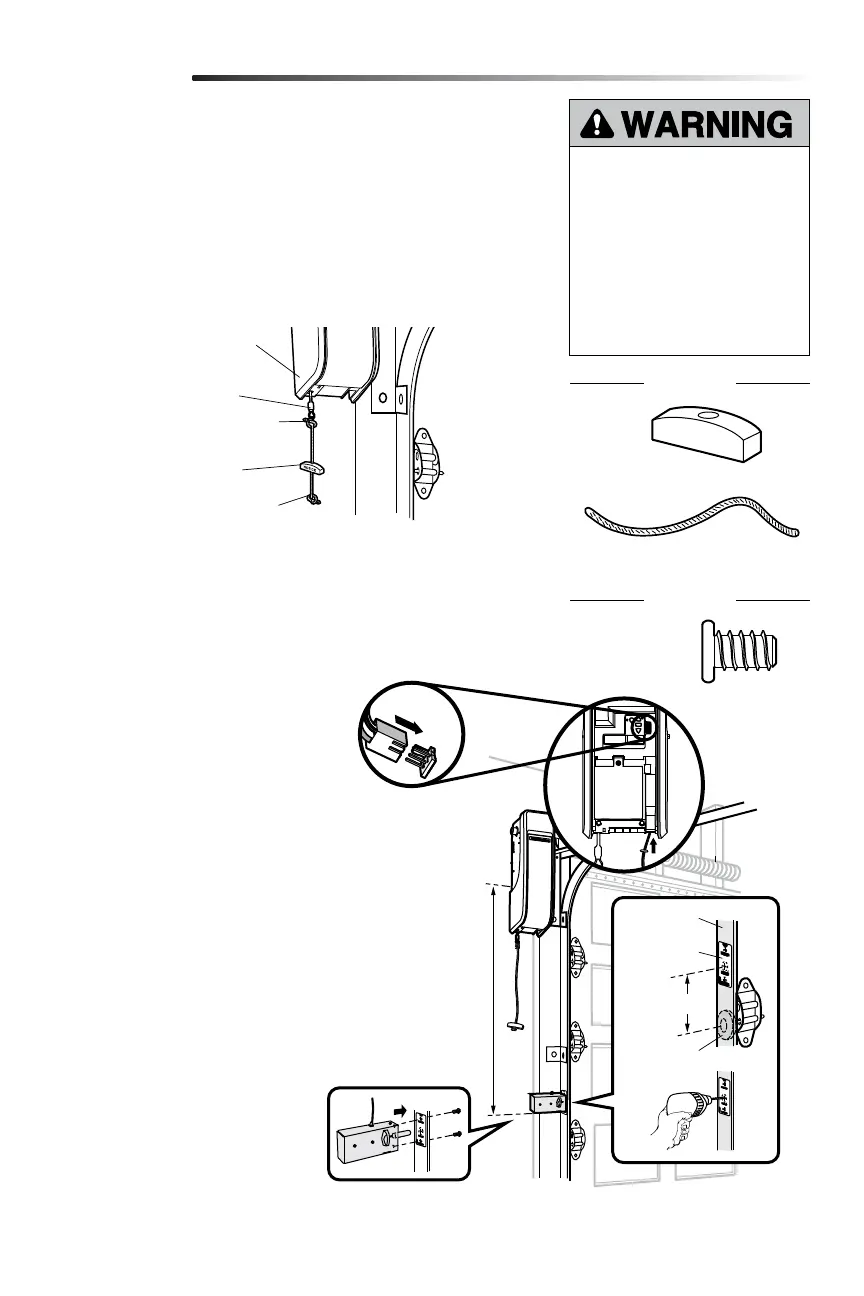 WARNING