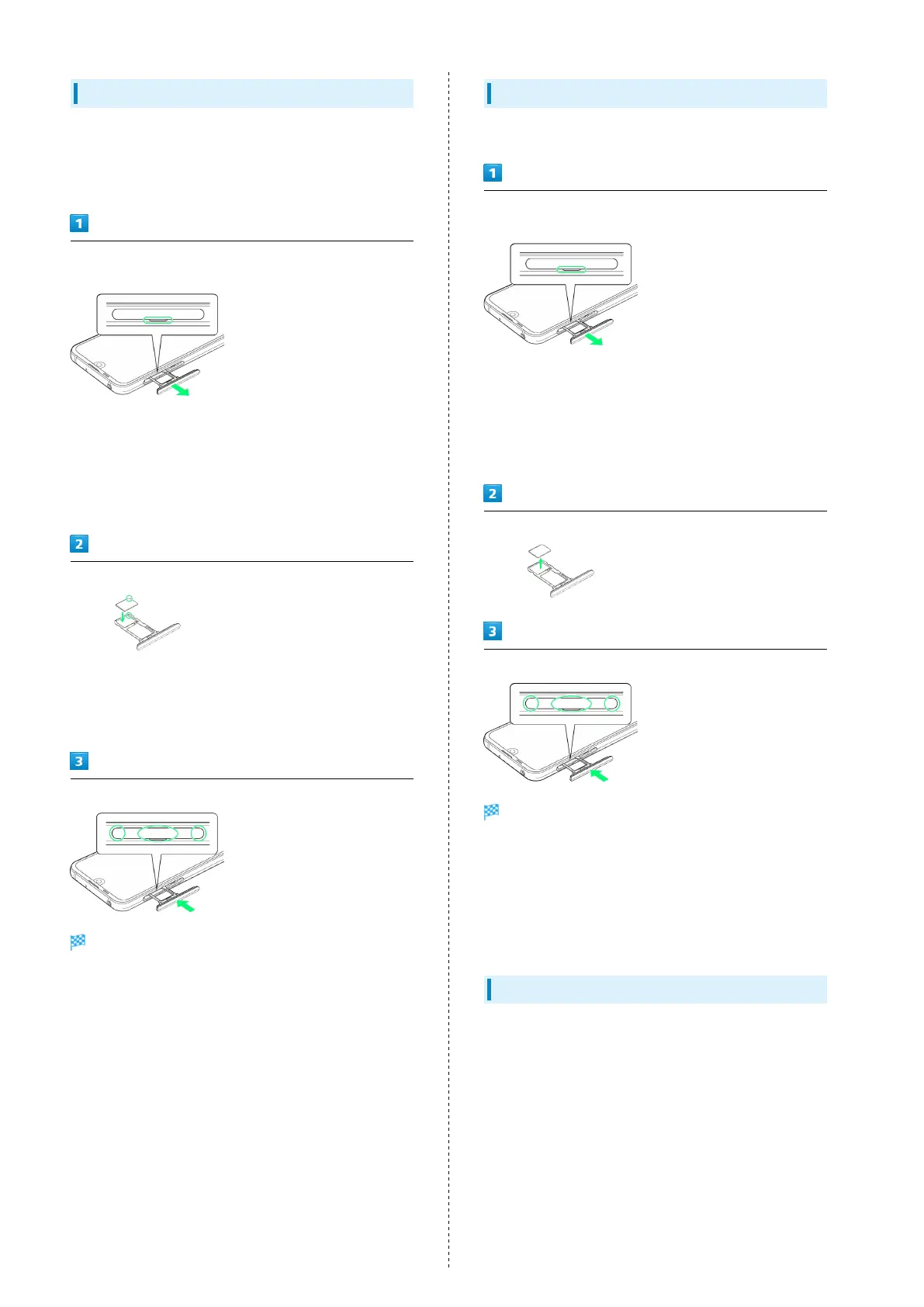 1

2

3

1

2

3