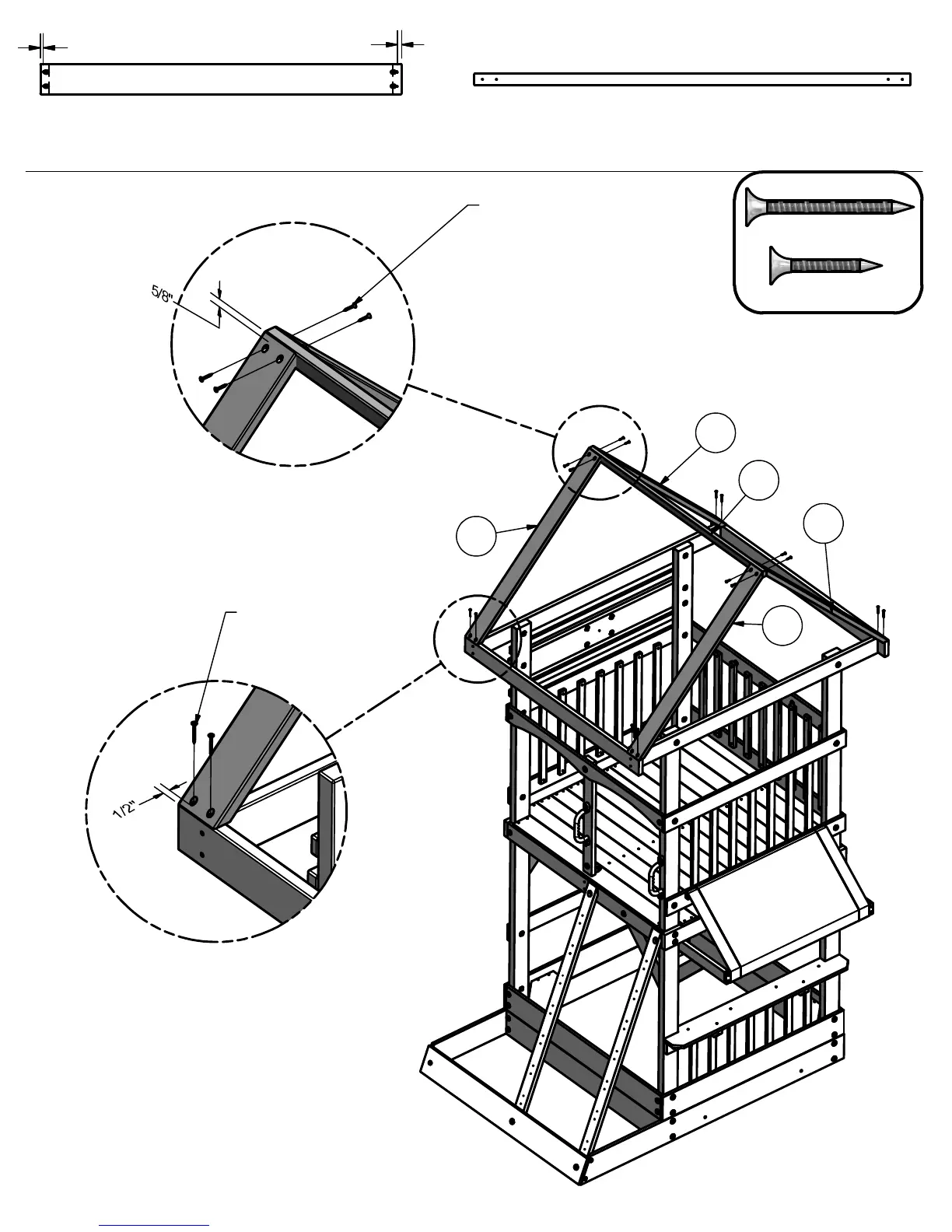 5/8"

1/2"