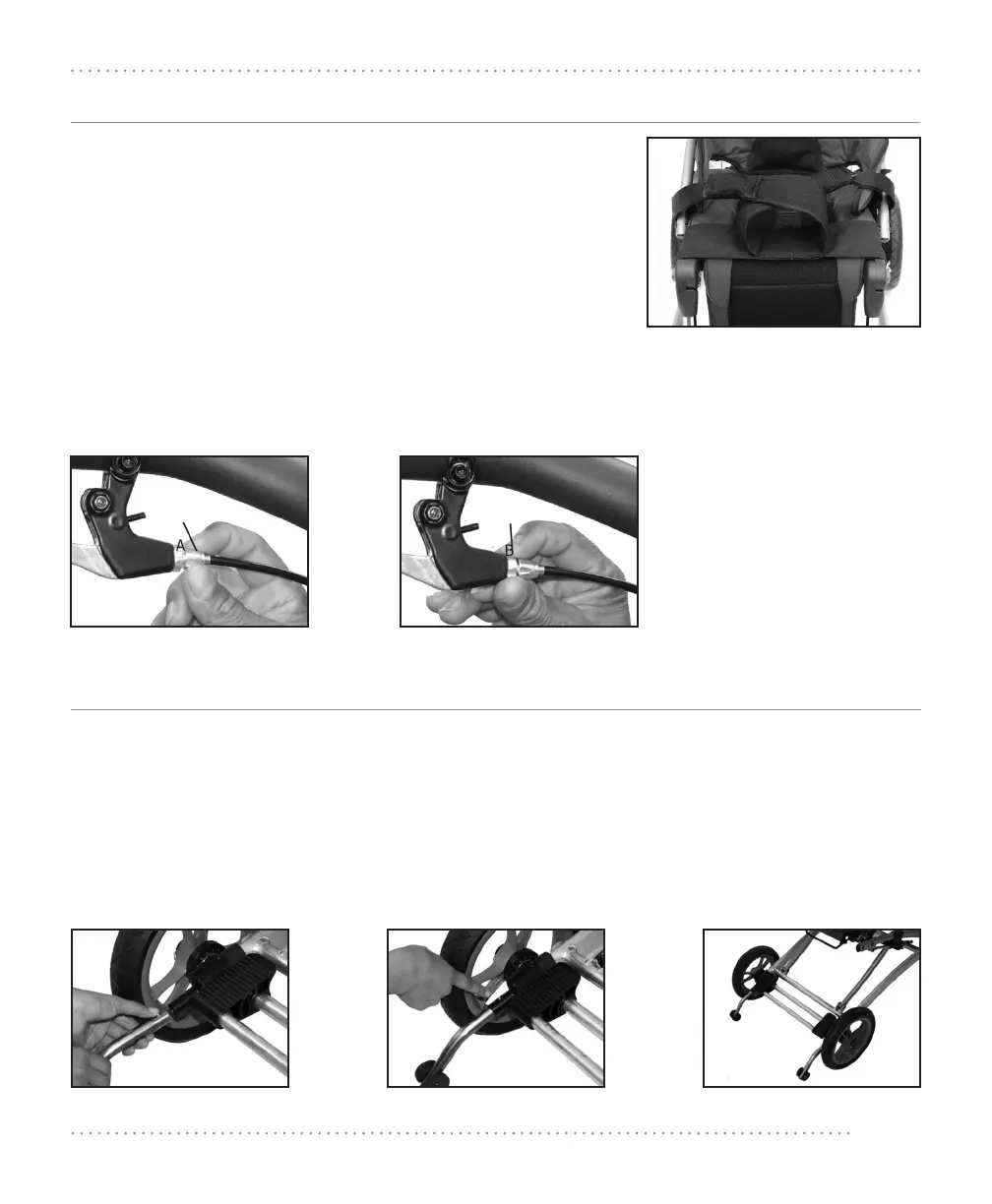 A

B