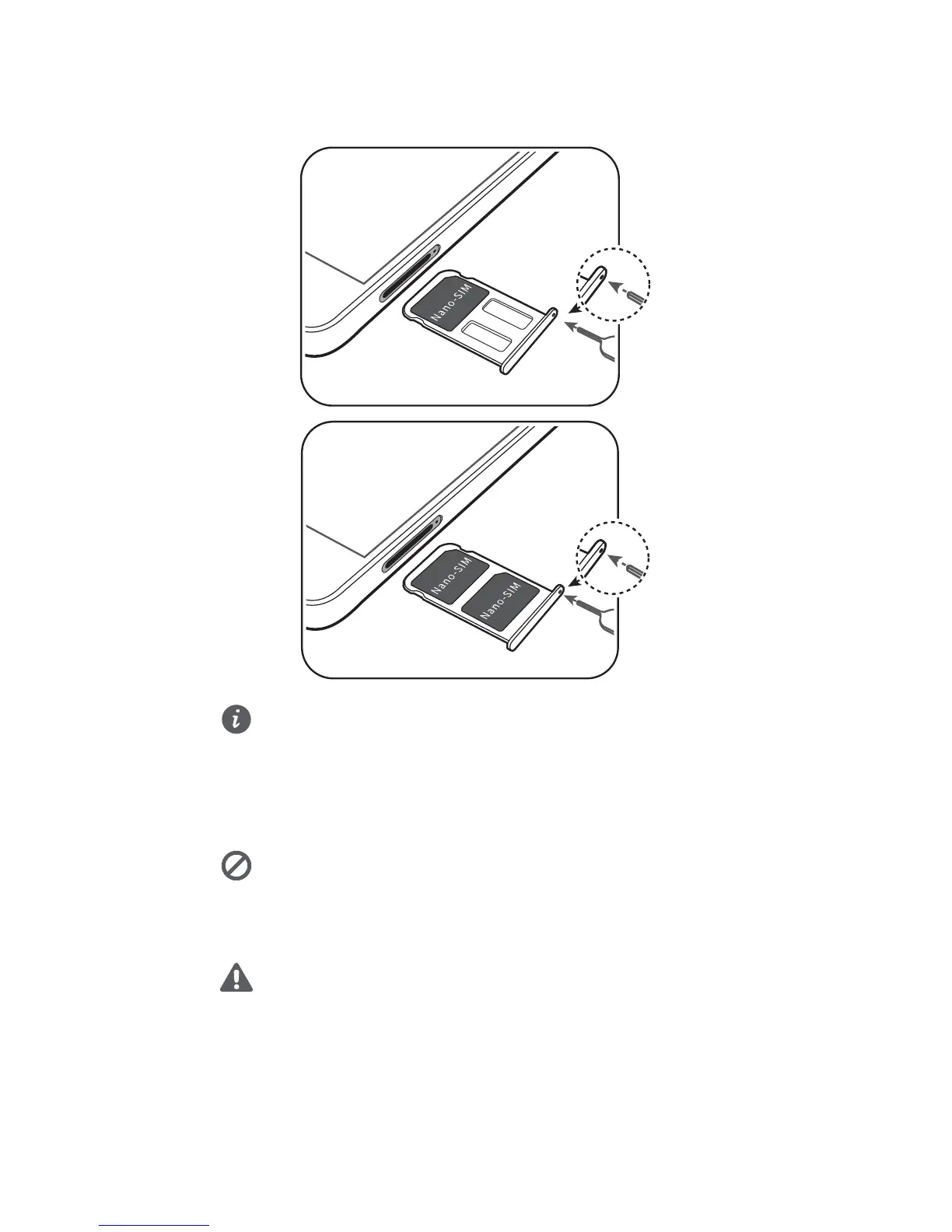 Nano-SIM

Nano-SIM

Nano-SIM