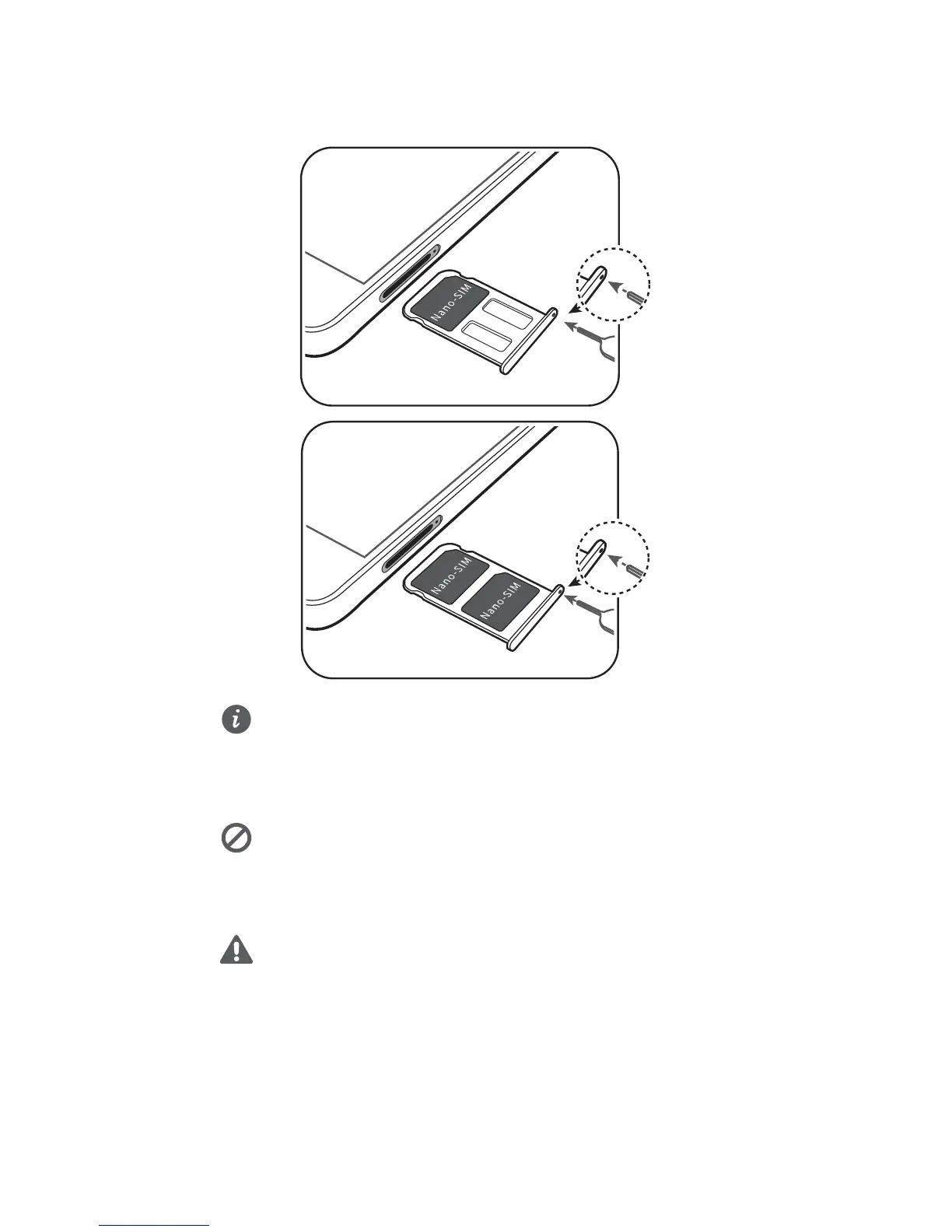 Nano-SIM

Nano-SIM

Nano-SIM