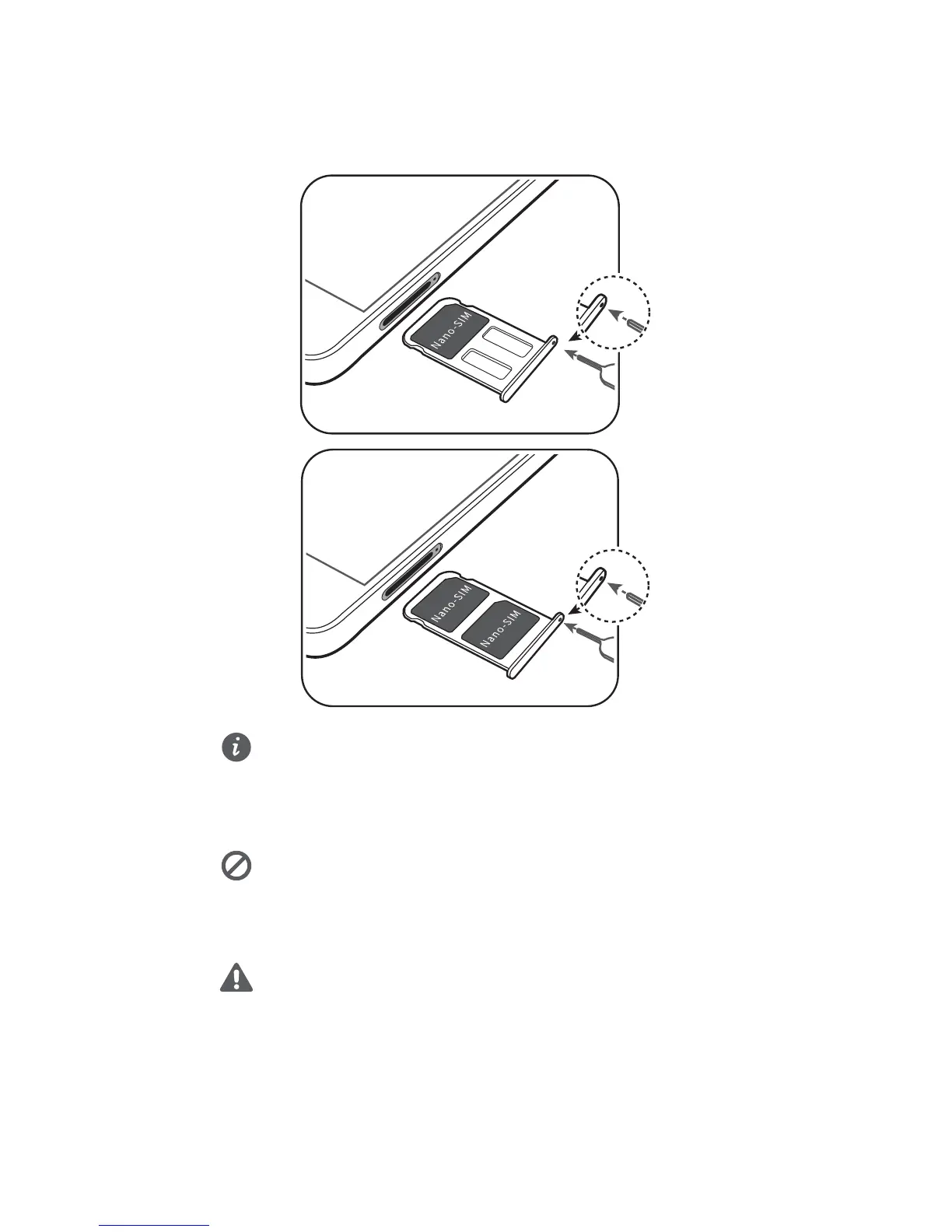 Nano-SIM

Nano-SIM

Nano-SIM