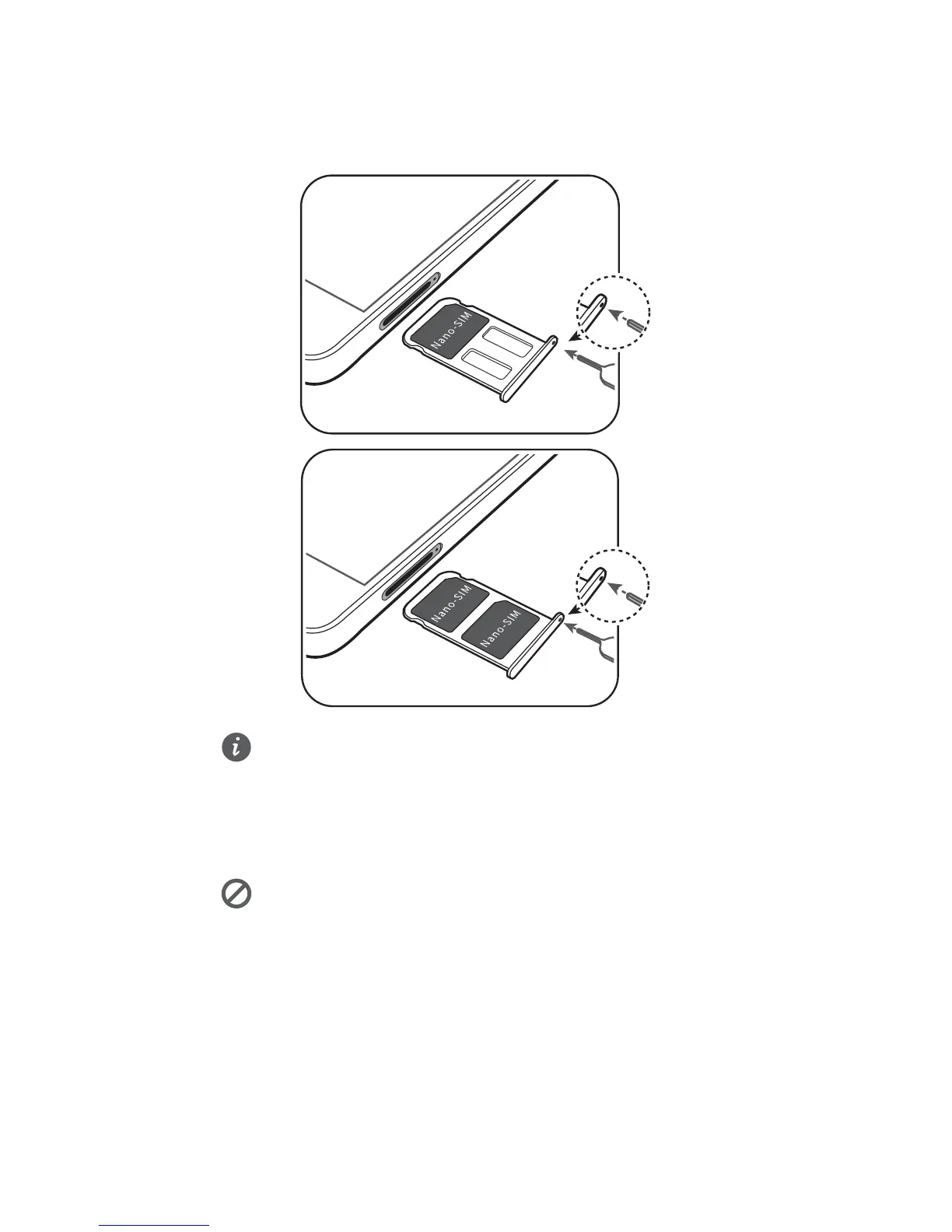 Nano-SIM

Nano-SIM

Nano-SIM