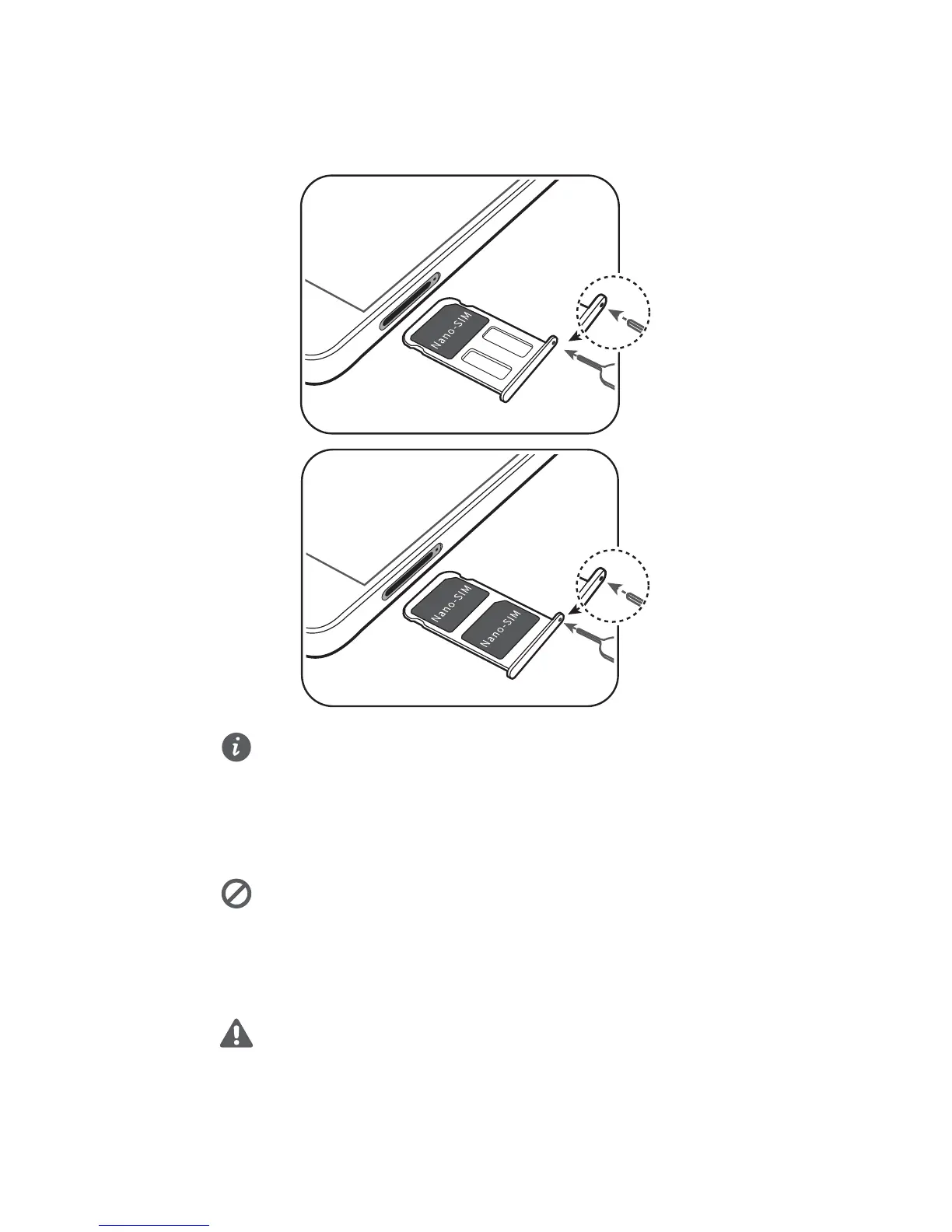 Nano-SIM

Nano-SIM

Nano-SIM