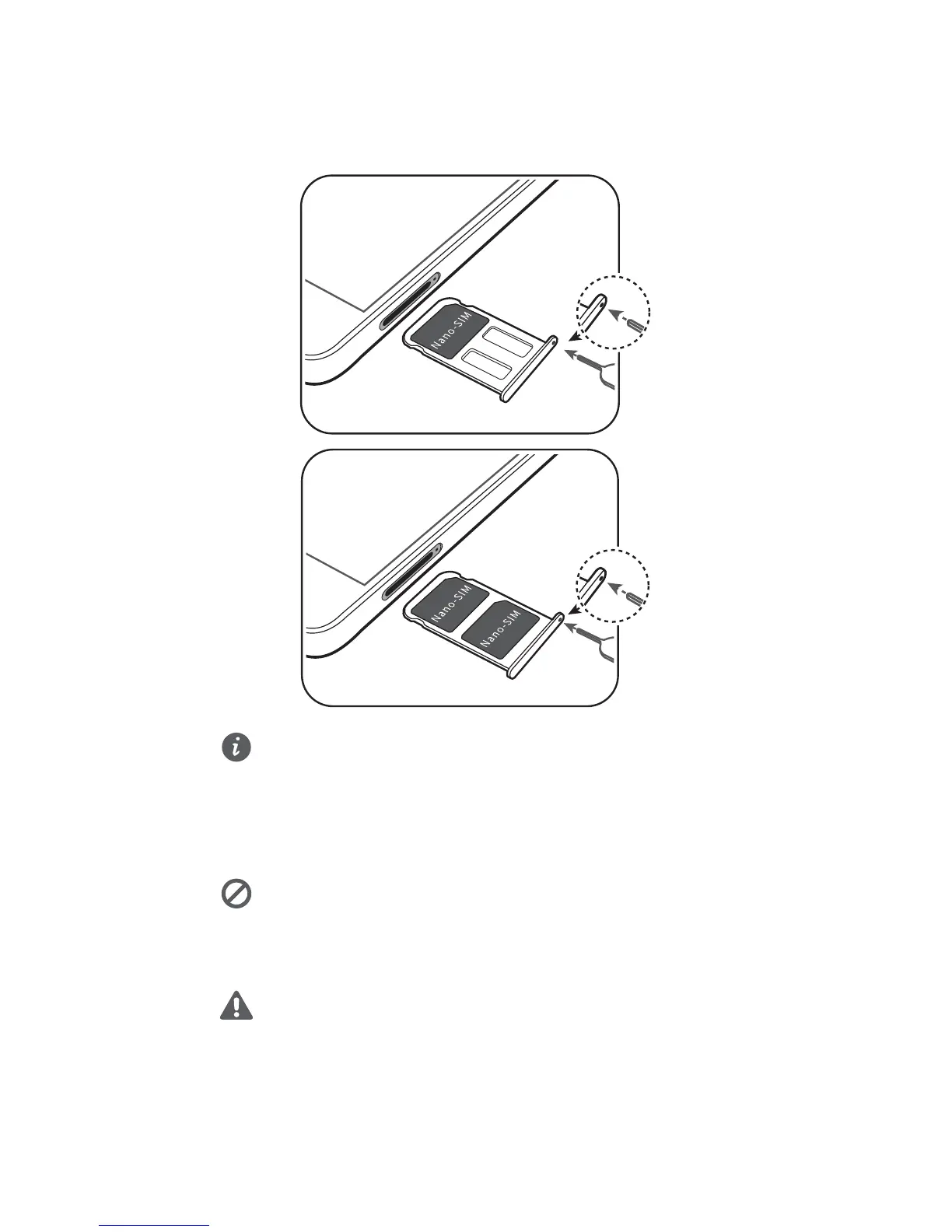 Nano-SIM

Nano-SIM

Nano-SIM