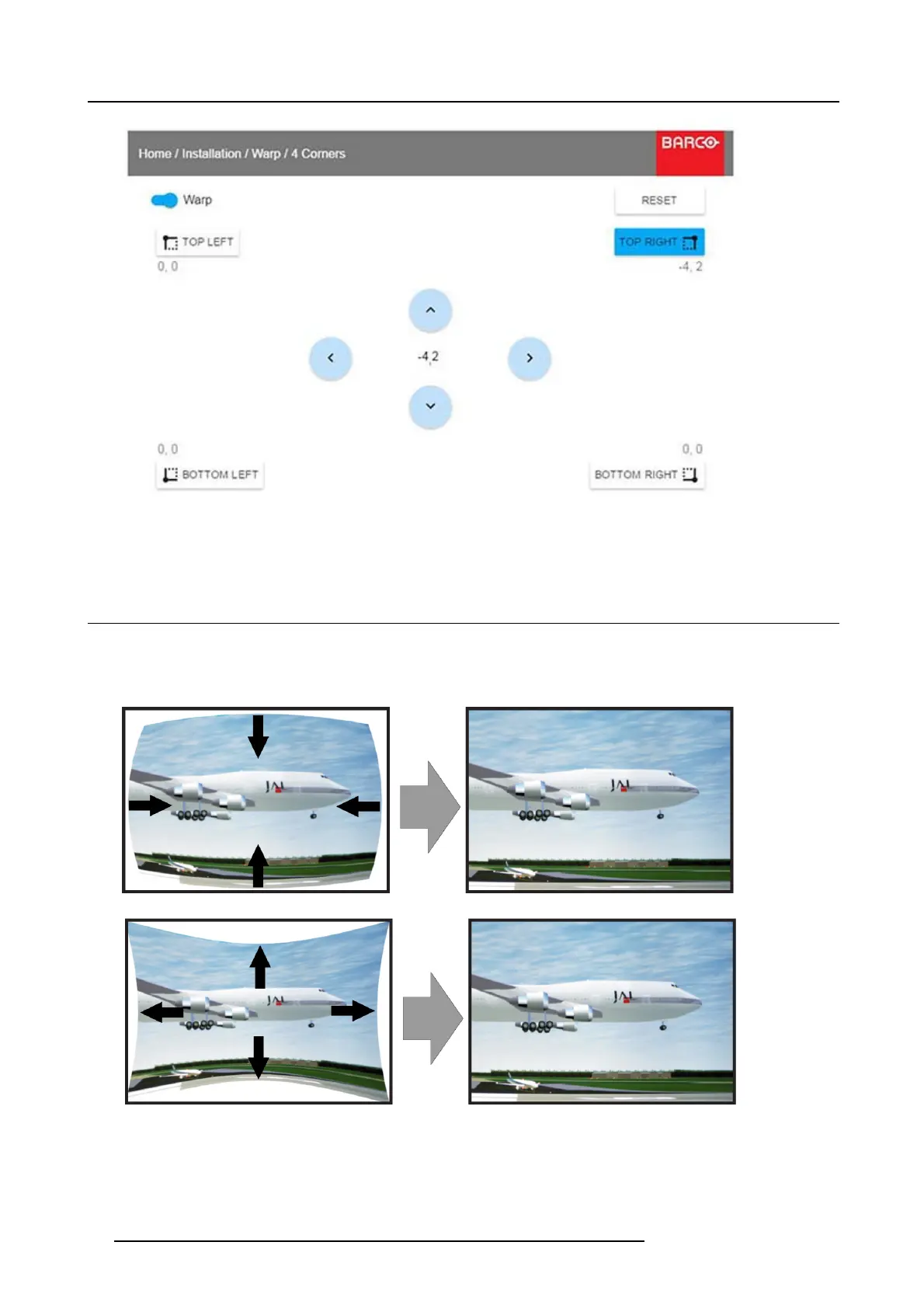 Home / Installation / Warp / 4 Corners

BARCO

Warp

RESET

TOP LEFT

TOP RIGHT

0, 0

-4, 2

-4,2

0, 0

0, 0

BOTTOM LEFT

BOTTOM RIGHT

JAL

JAL

JAL

JAL