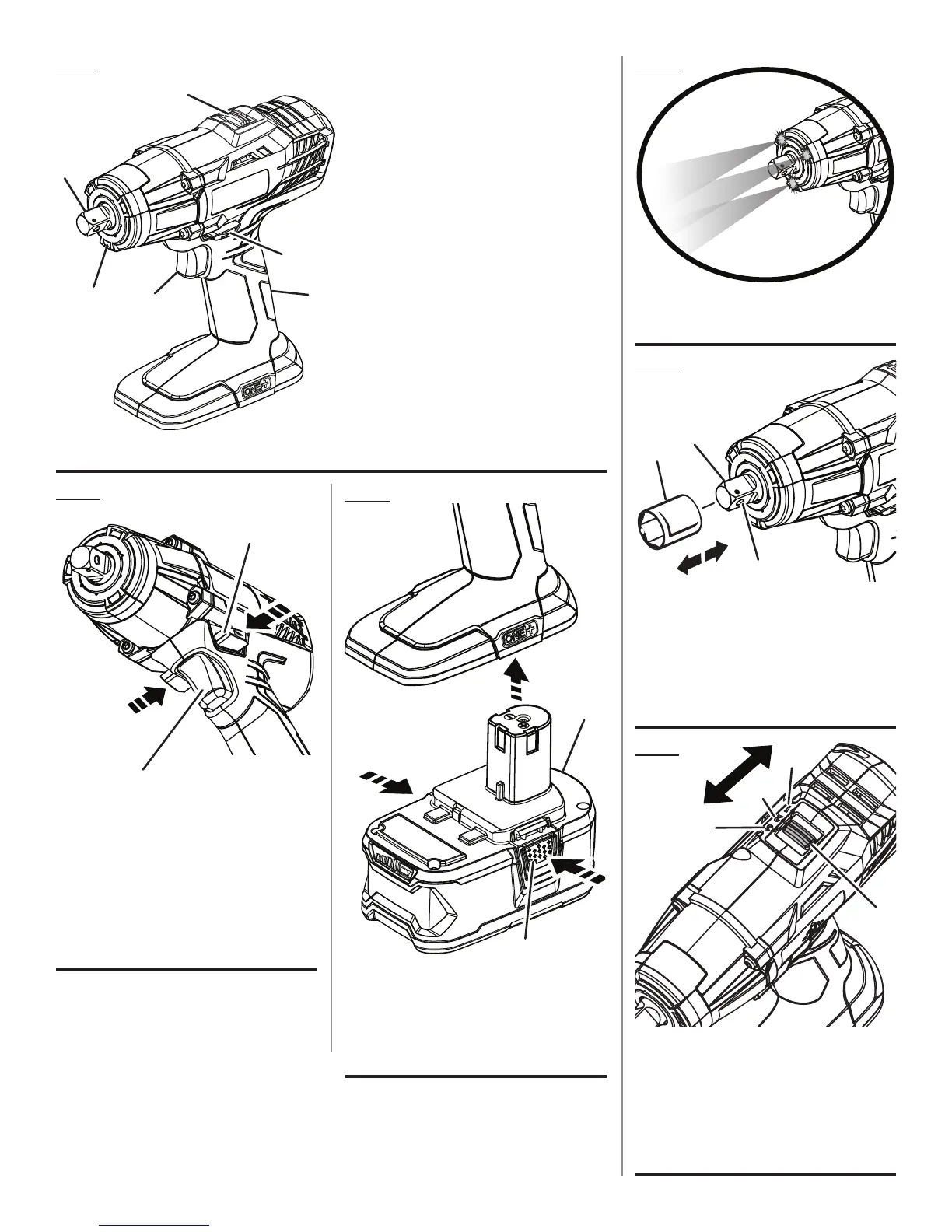 ONE+

ONE+