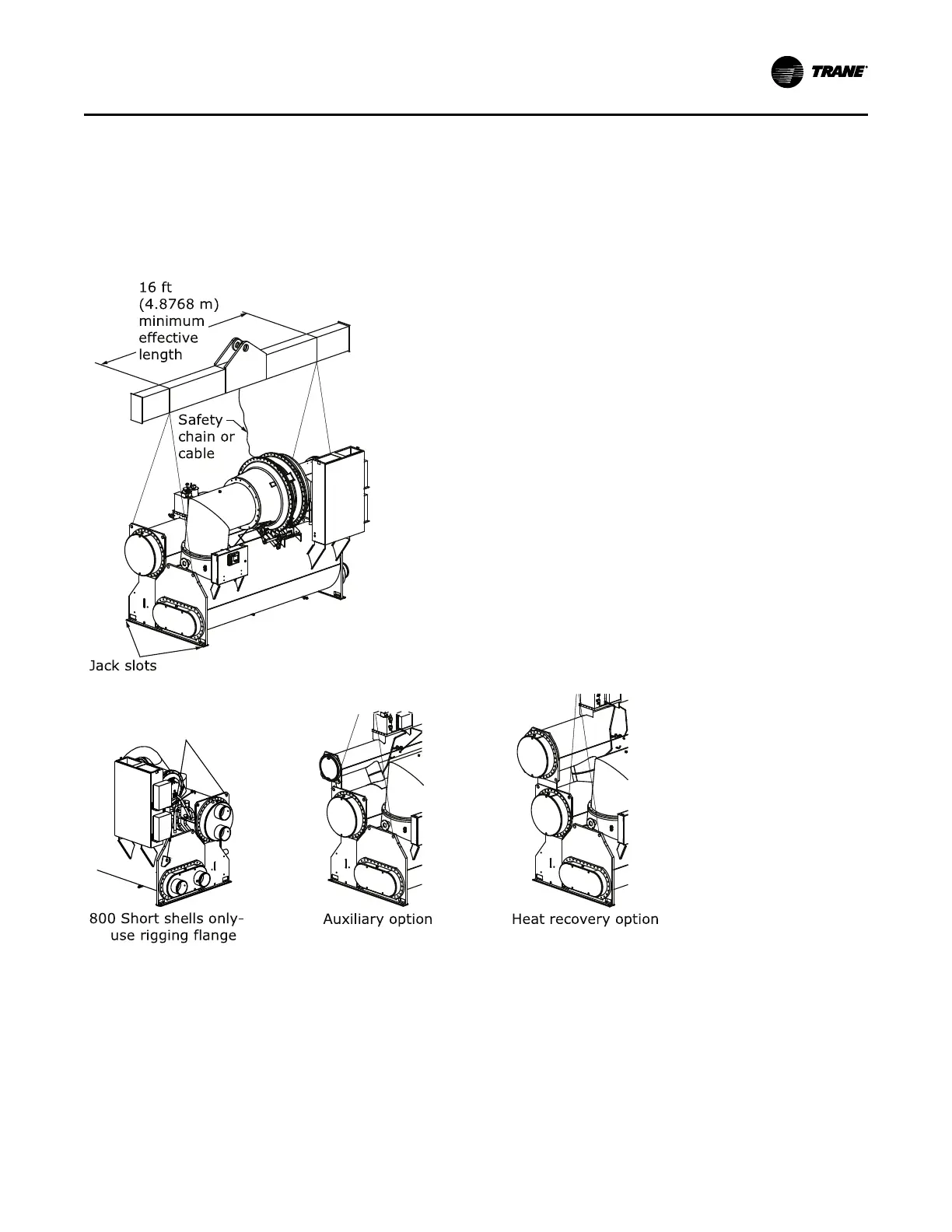 TRANE

16 ft (4.8768 m) minimum effective length

Safety chain or cable

Jack slots

800 Short shells only- use rigging flange

Auxiliary option

Heat recovery option