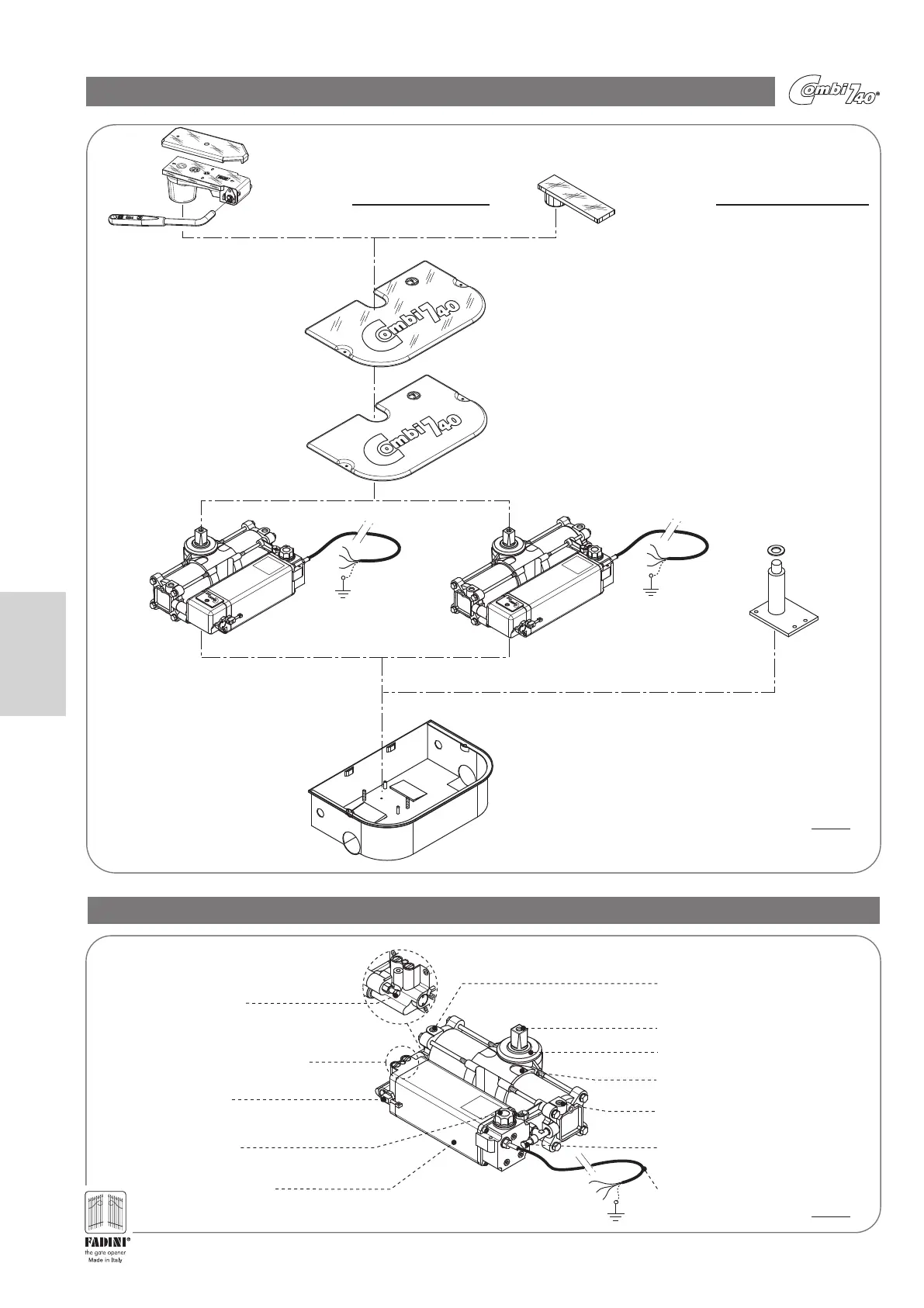 Combi 740®

Combi 740

Combi 740

FADINI®
the gate opener
Made in Italy