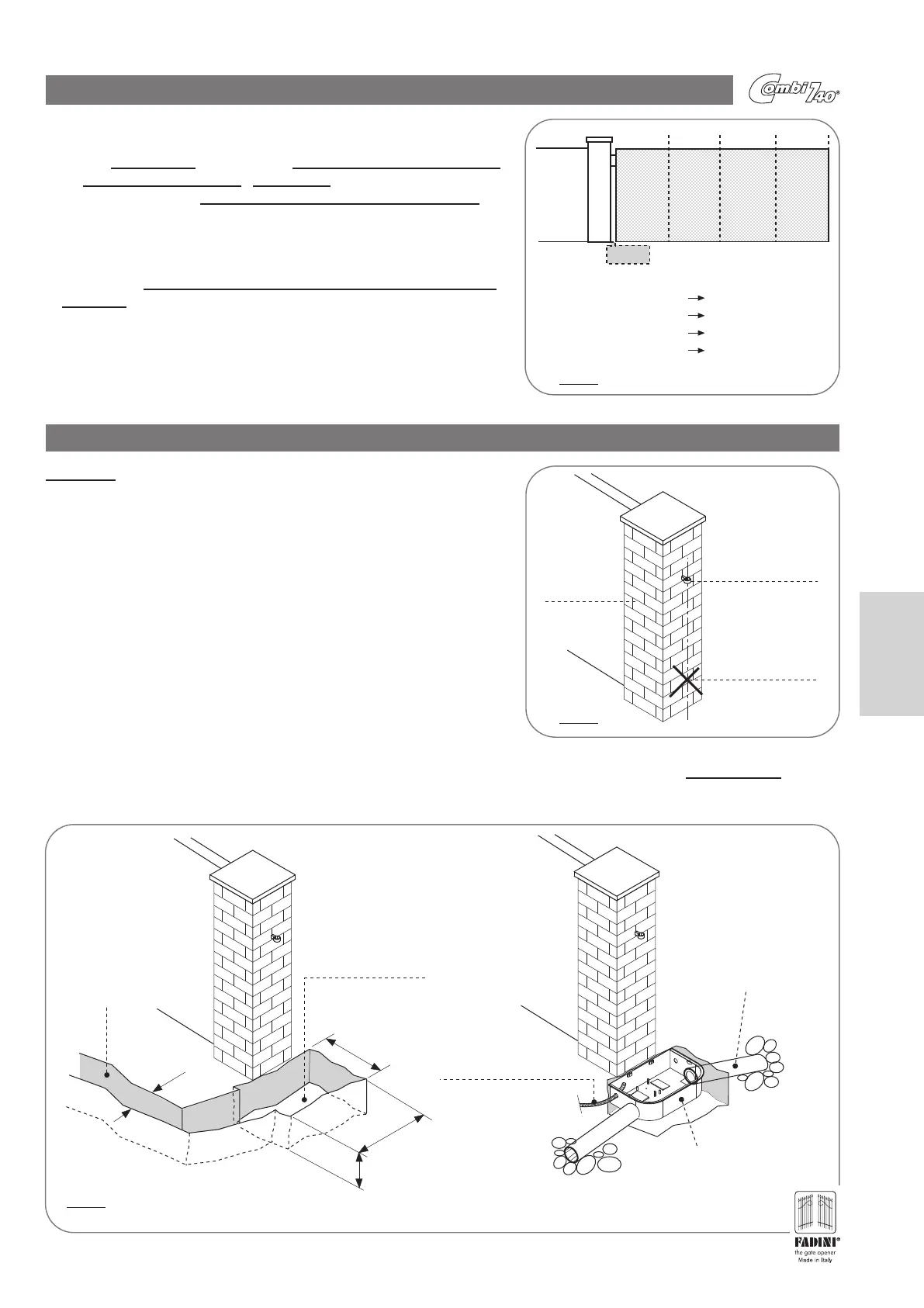 Combi 740®

FADINI®
the gate opener
Made in Italy