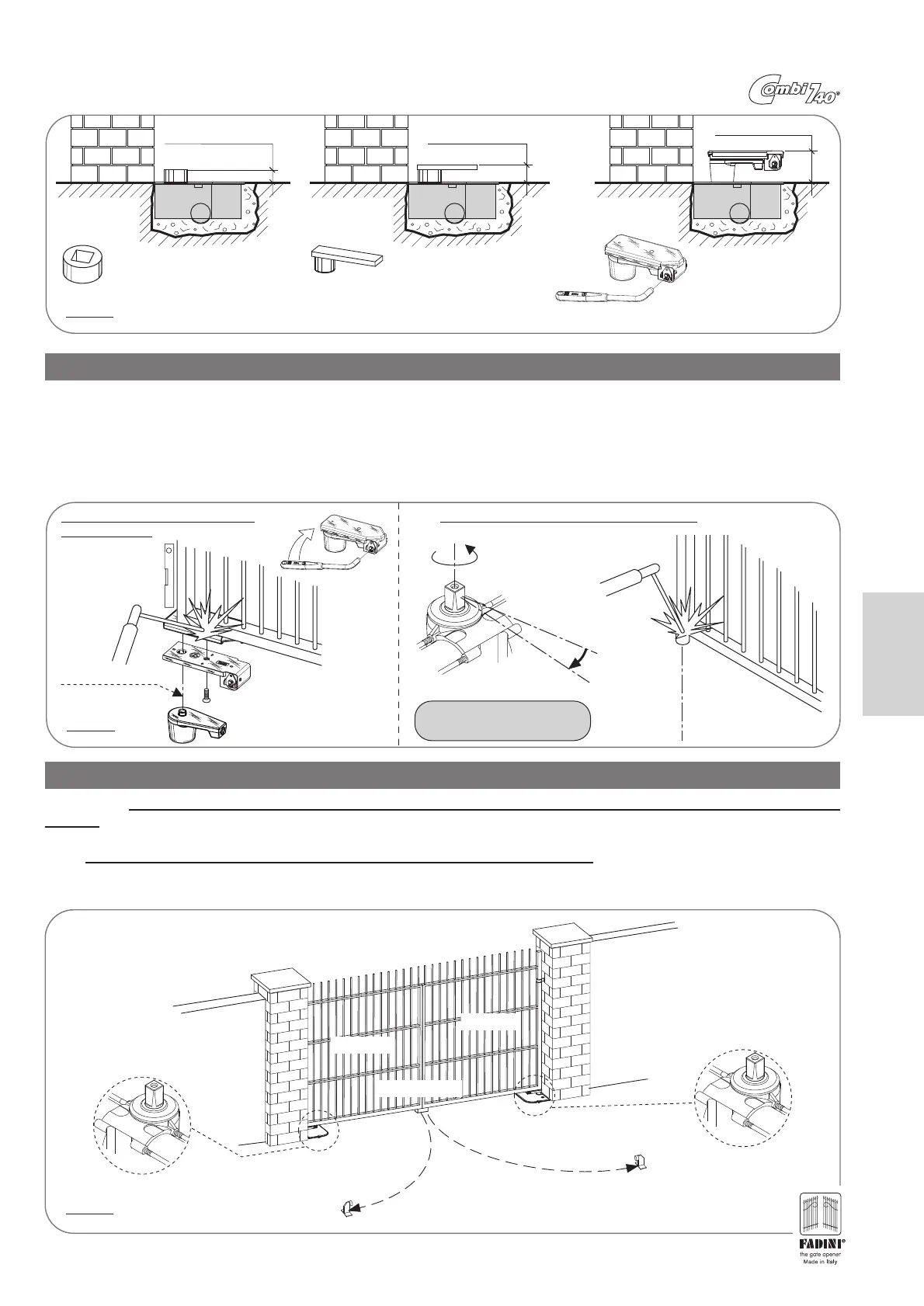 Combi 740®

FADINI®
the gate opener
Made in Italy