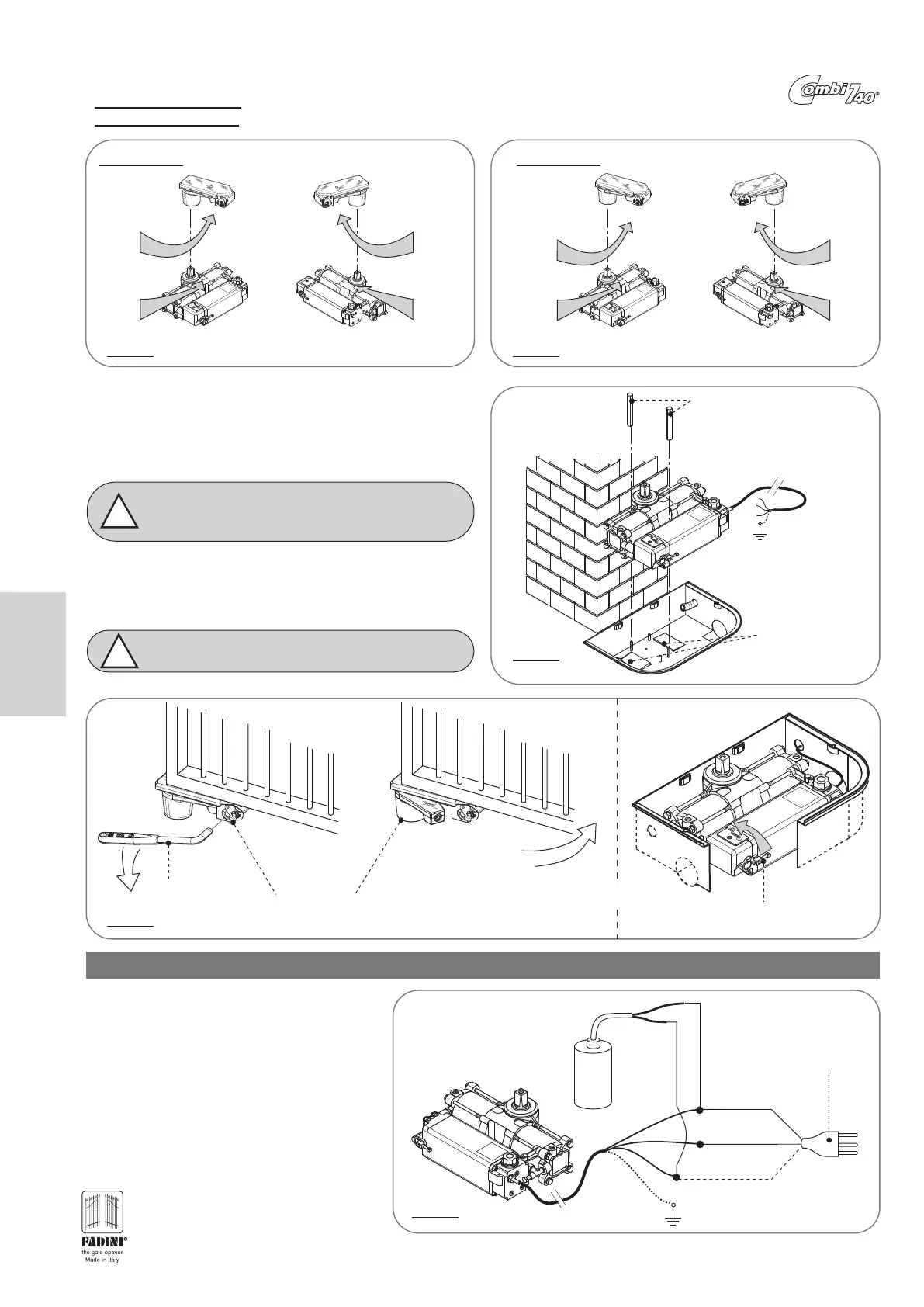 Combi 740®

FADINI®
the gate opener
Made in Italy