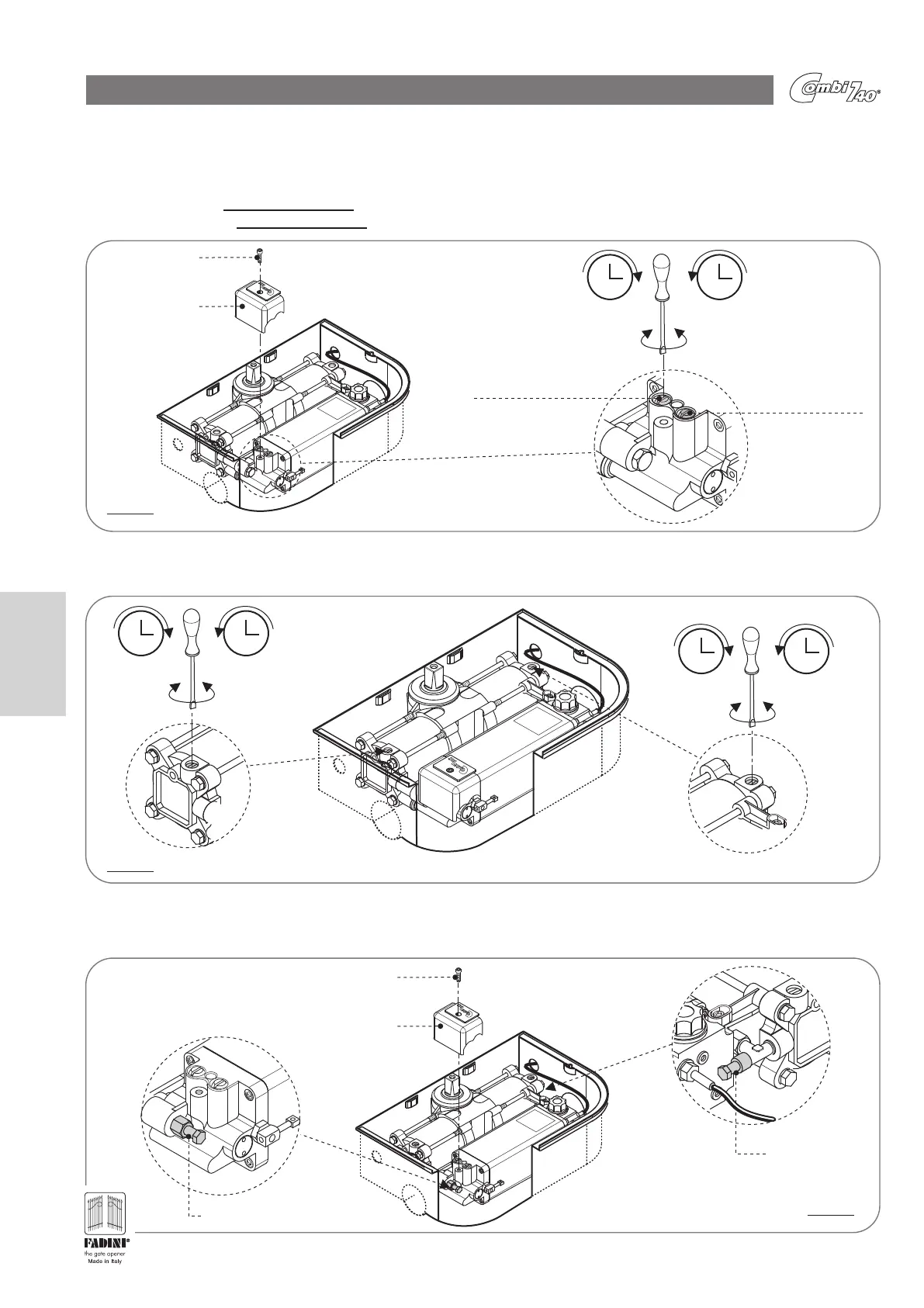 Combi 740®

FADINI®
the gate opener
Made in Italy