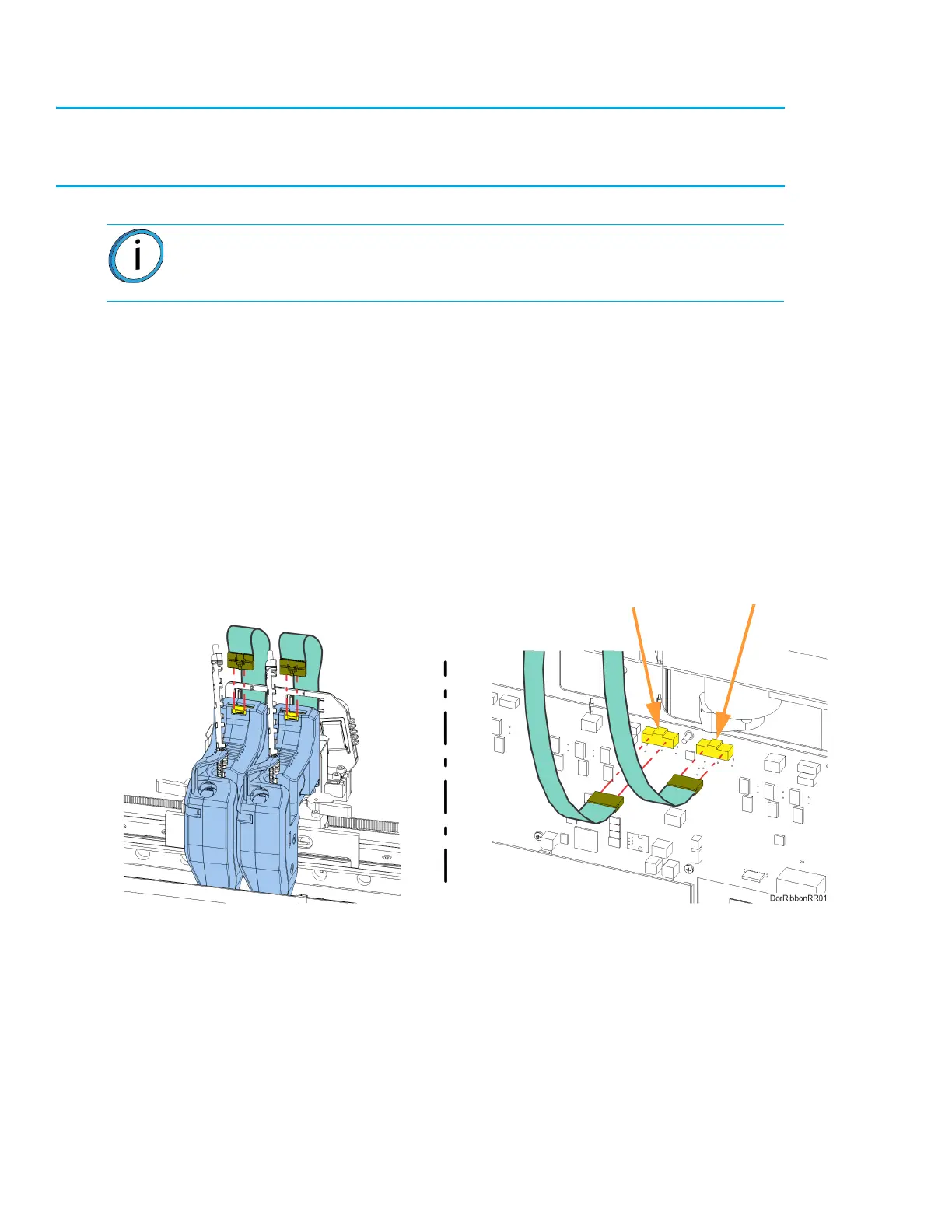 DorRibbonRR01