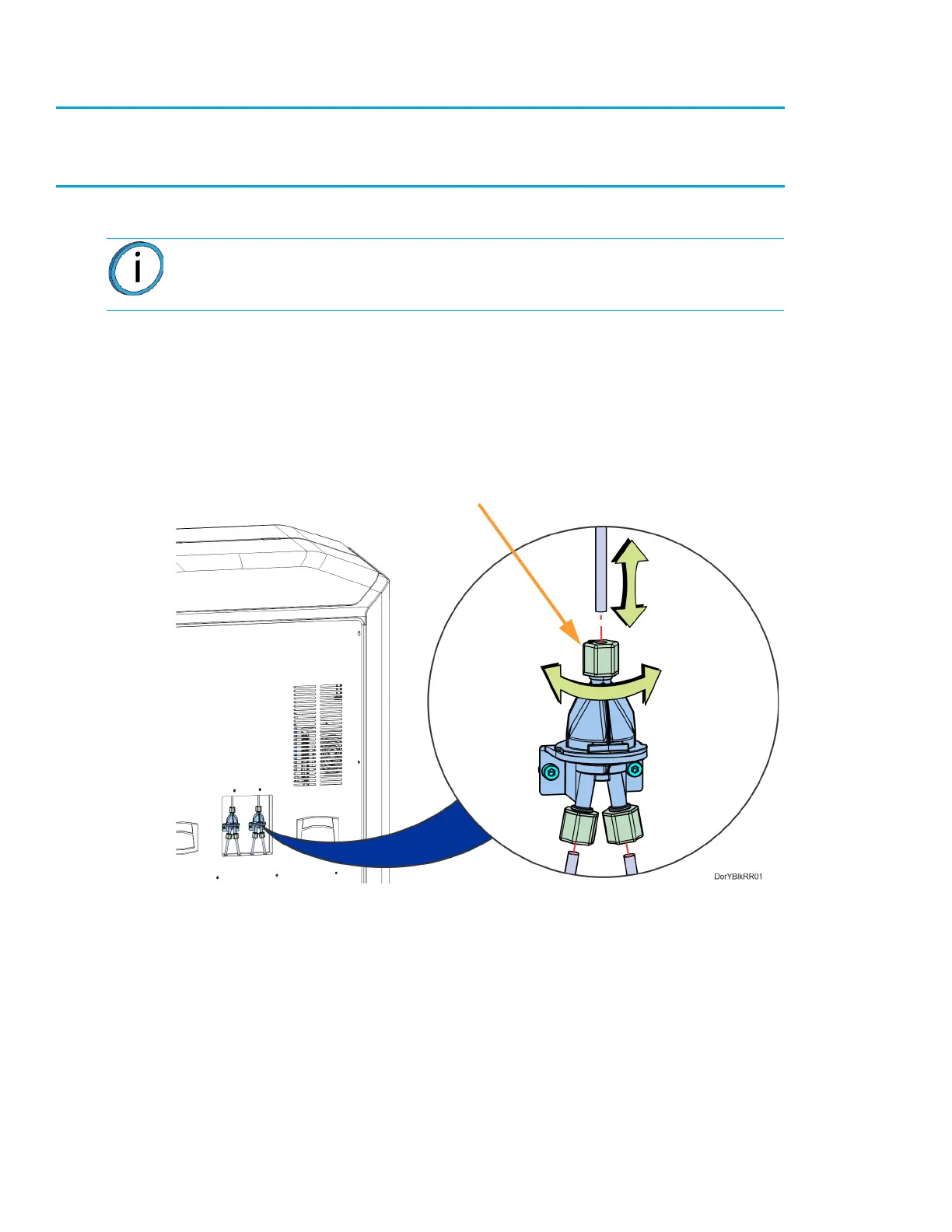 DorYBlkRR01