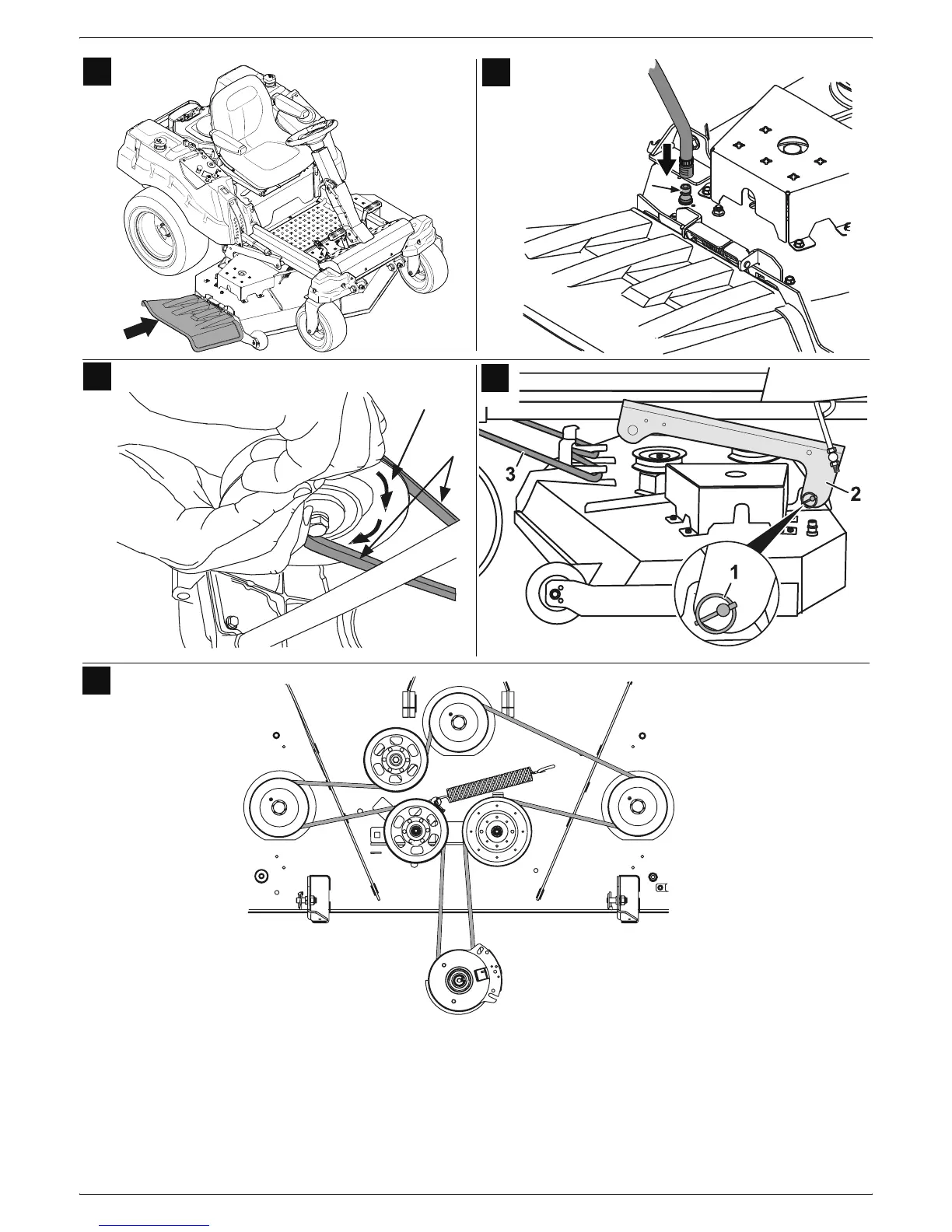 3
2
1